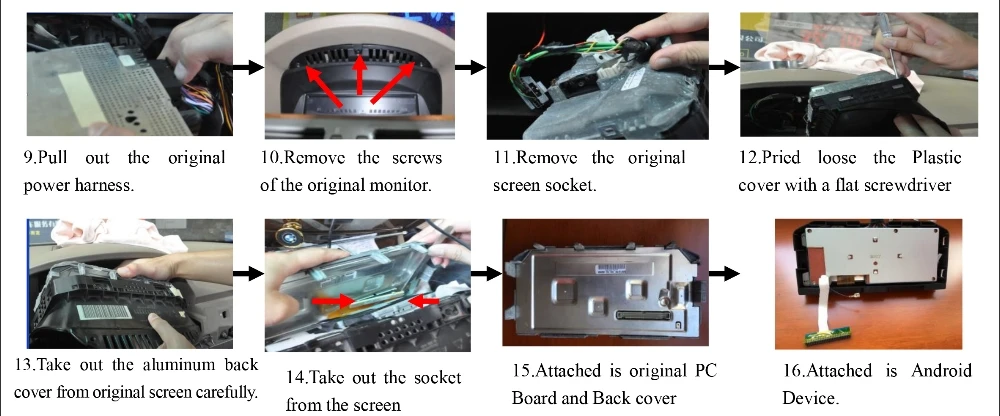 9.Pull out the original power harness.

10.Remove the screws of the original monitor.

11.Remove the original screen socket.

12.Pried loose the Plastic cover with a flat screwdriver

13.Take out the aluminum back cover from original screen carefully.

14.Take out the socket from the screen

15.Attached is original PC Board and Back cover

16.Attached is Android Device.