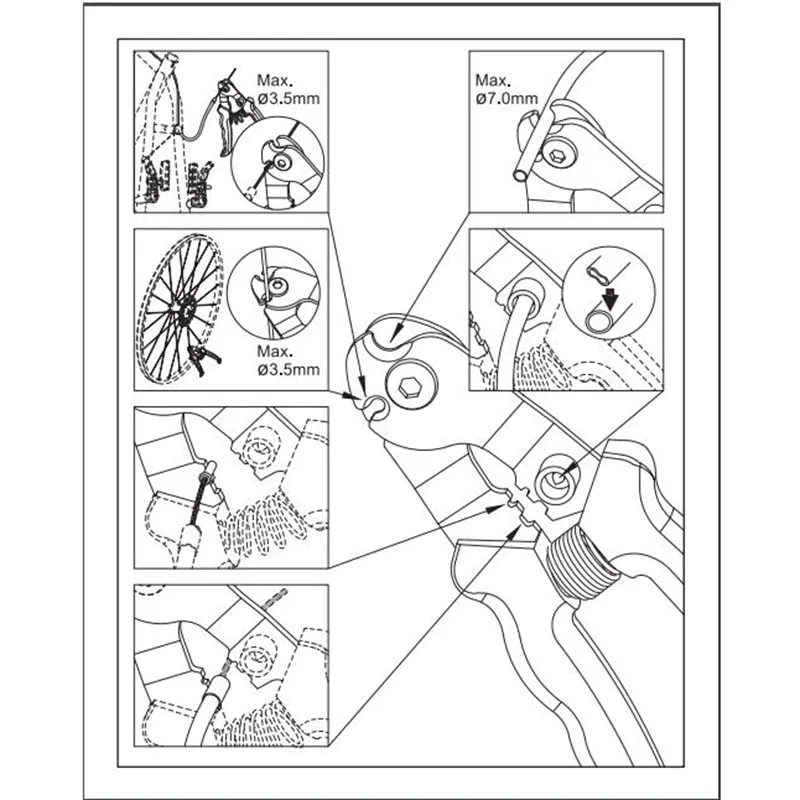 Max.
ø3.5mm

Max.
ø7.0mm

Max.
ø3.5mm