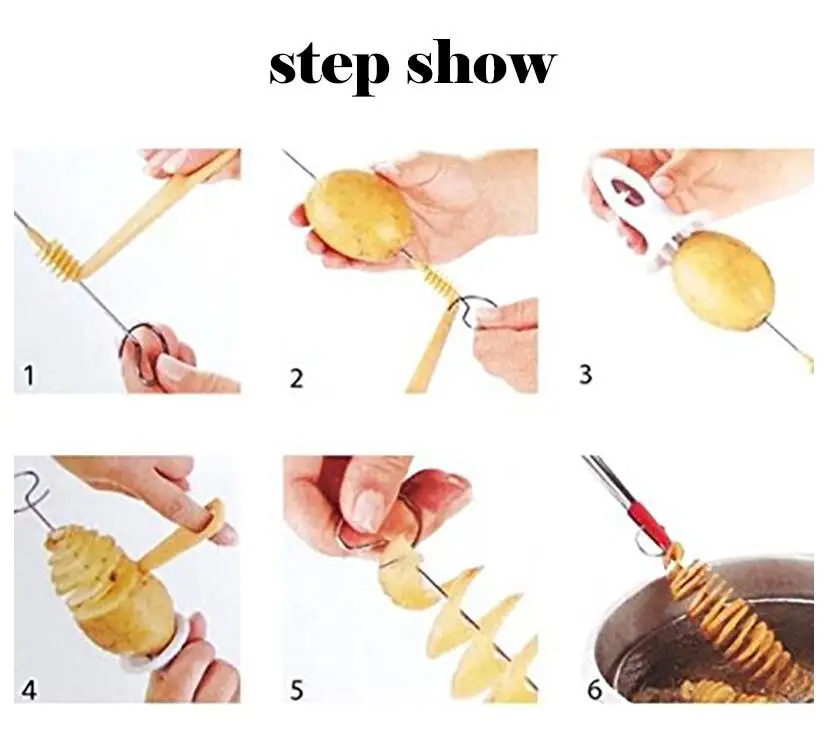 step show

1

2

3

4

5

6