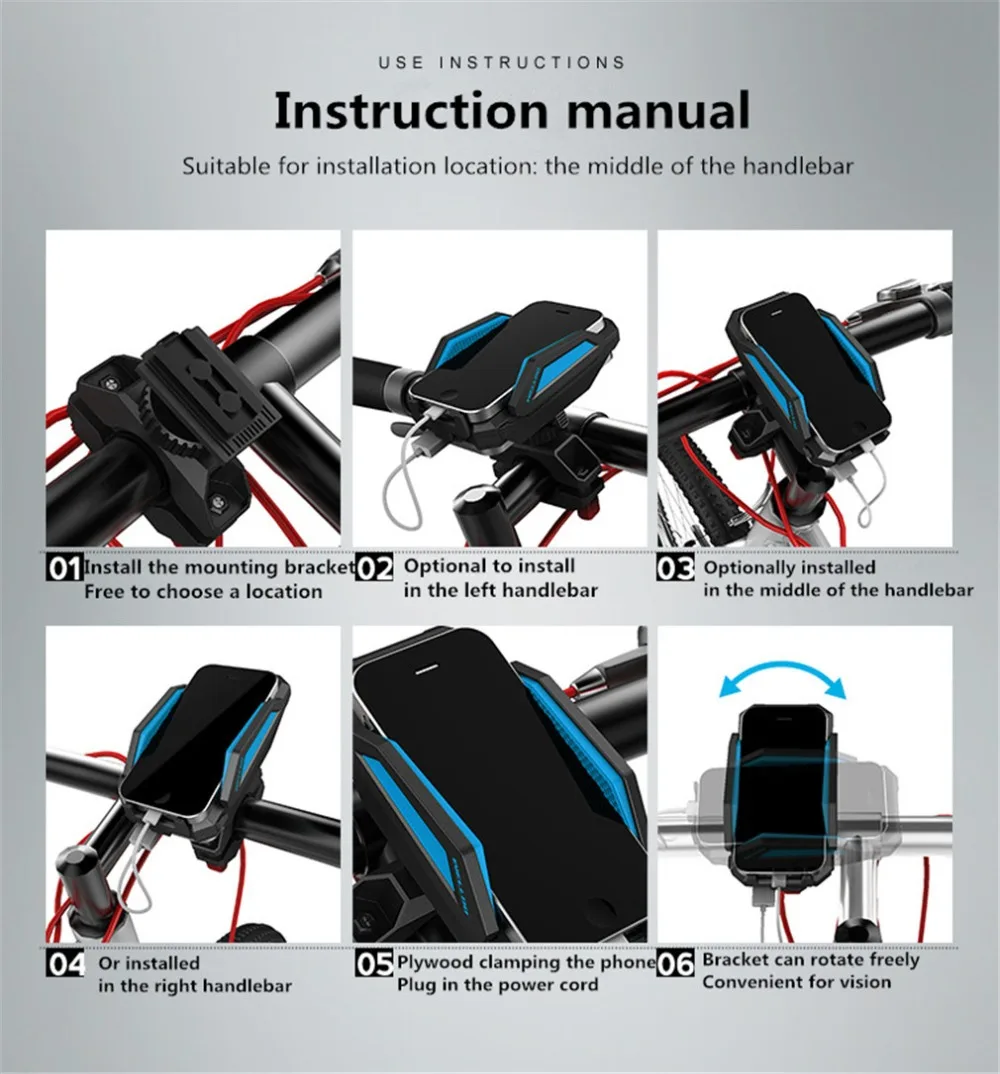 USE INSTRUCTIONS

Instruction manual

Suitable for installation location: the middle of the handlebar

01 Install the mounting bracket
Free to choose a location

02 Optional to install
in the left handlebar

03 Optionally installed
in the middle of the handlebar

04 Or installed
in the right handlebar

05 Plywood clamping the phone
Plug in the power cord

06 Bracket can rotate freely
Convenient for vision