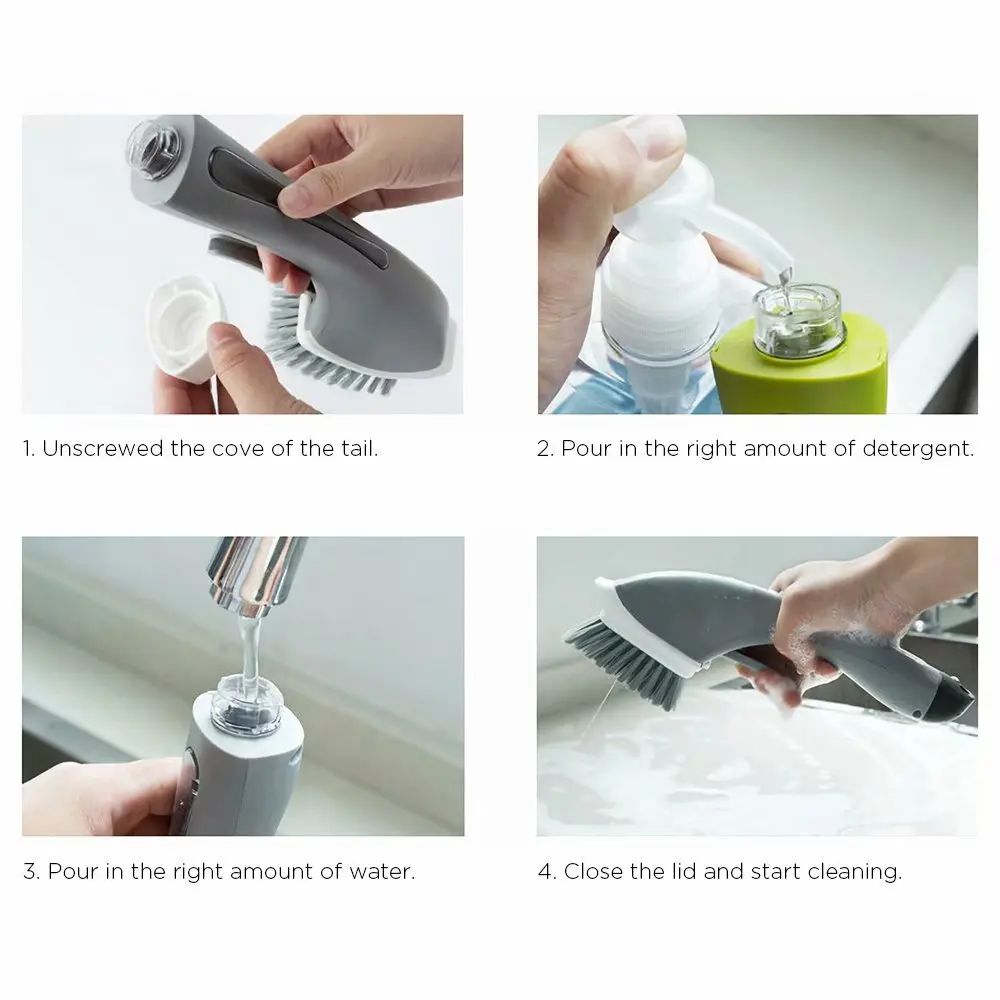 1. Unscrewed the cove of the tail.

2. Pour in the right amount of detergent.

3. Pour in the right amount of water.

4. Close the lid and start cleaning.