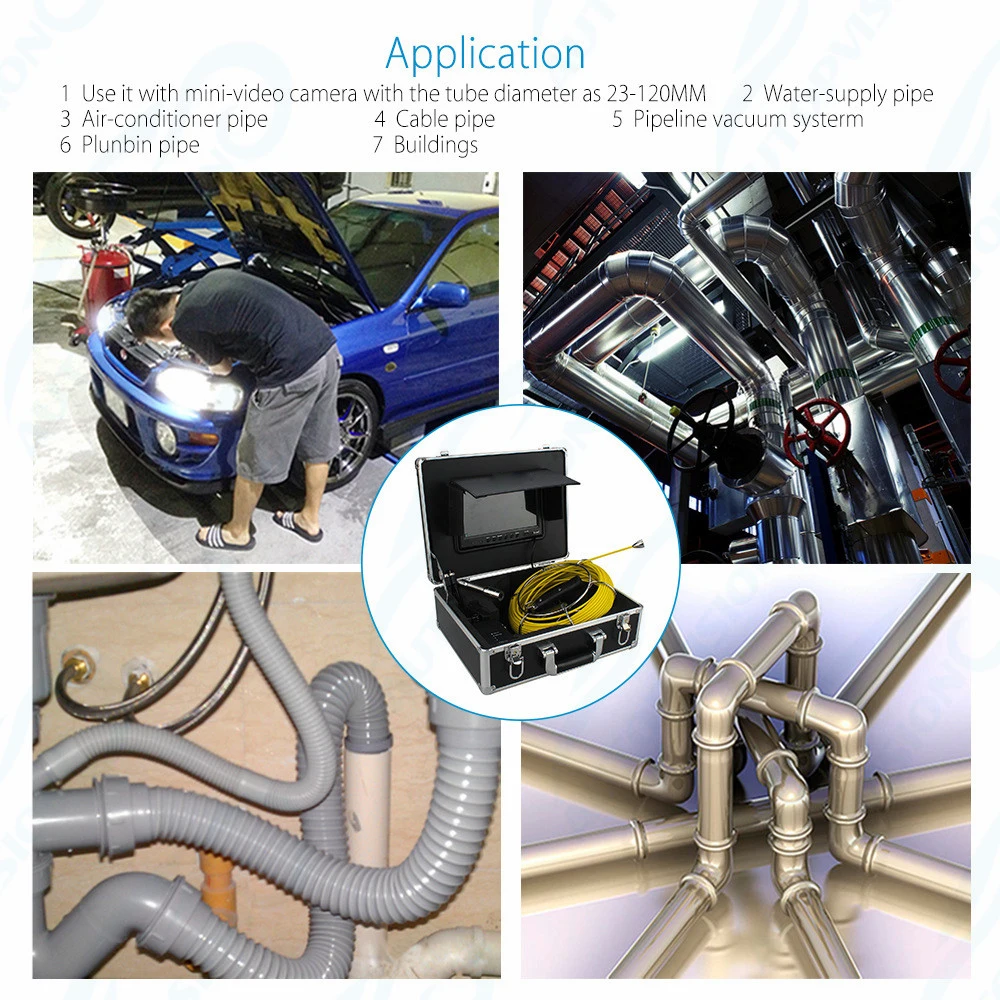 Application

1 Use it with mini-video camera with the tube diameter as 23-120MM 2 Water-supply pipe
3 Air-conditioner pipe 4 Cable pipe 5 Pipeline vacuum systerm
6 Plunbin pipe 7 Buildings