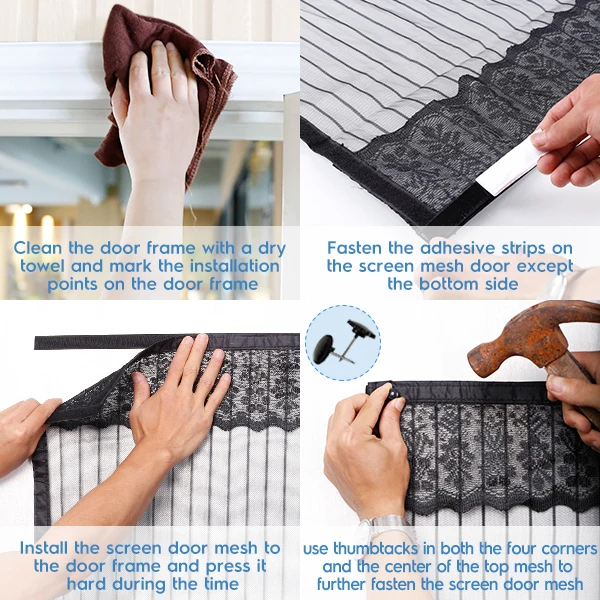 Clean the door frame with a dry towel and mark the installation points on the door frame

Fasten the adhesive strips on the screen mesh door except the bottom side

Install the screen door mesh to the door frame and press it hard during the time

use thumbtacks in both the four corners and the center of the top mesh to further fasten the screen door mesh