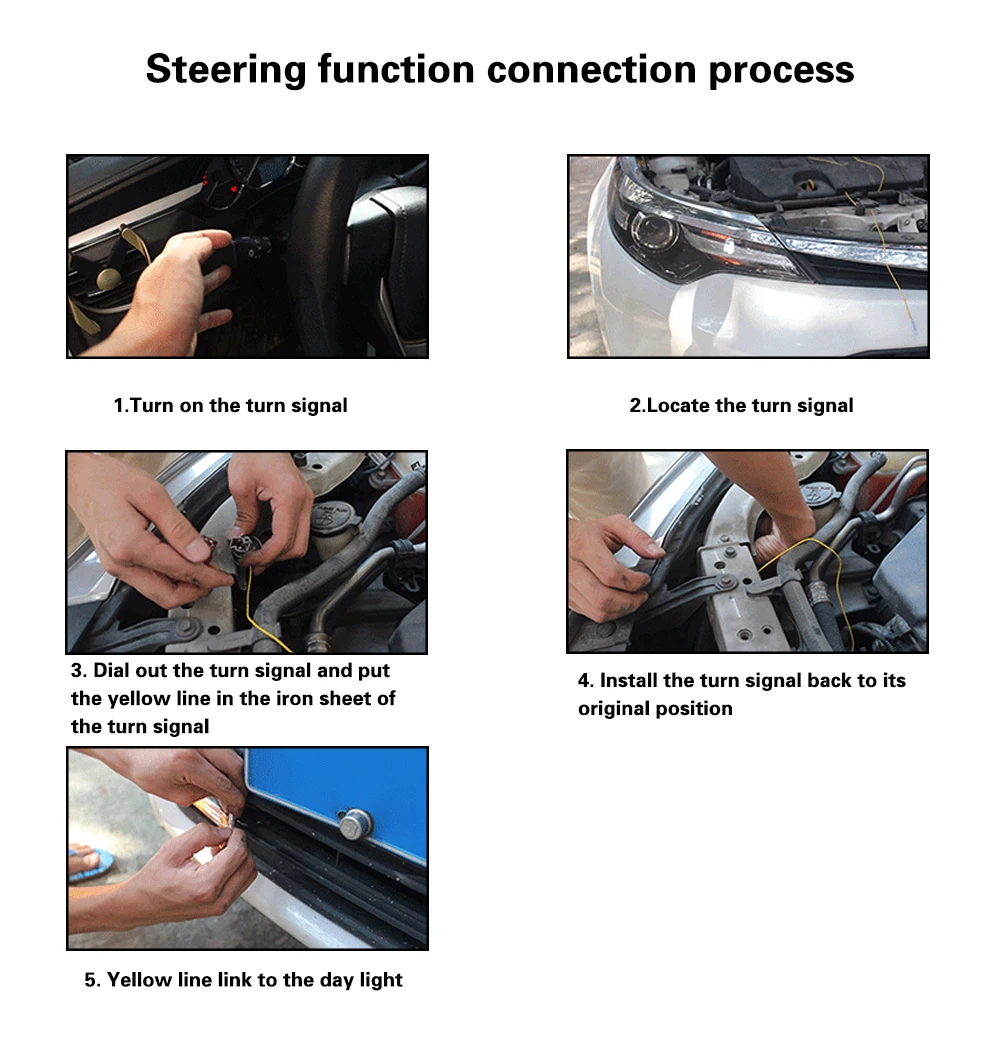 Steering function connection process

1.Turn on the turn signal

2.Locate the turn signal

3. Dial out the turn signal and put the yellow line in the iron sheet of the turn signal

4. Install the turn signal back to its original position

5. Yellow line link to the day light