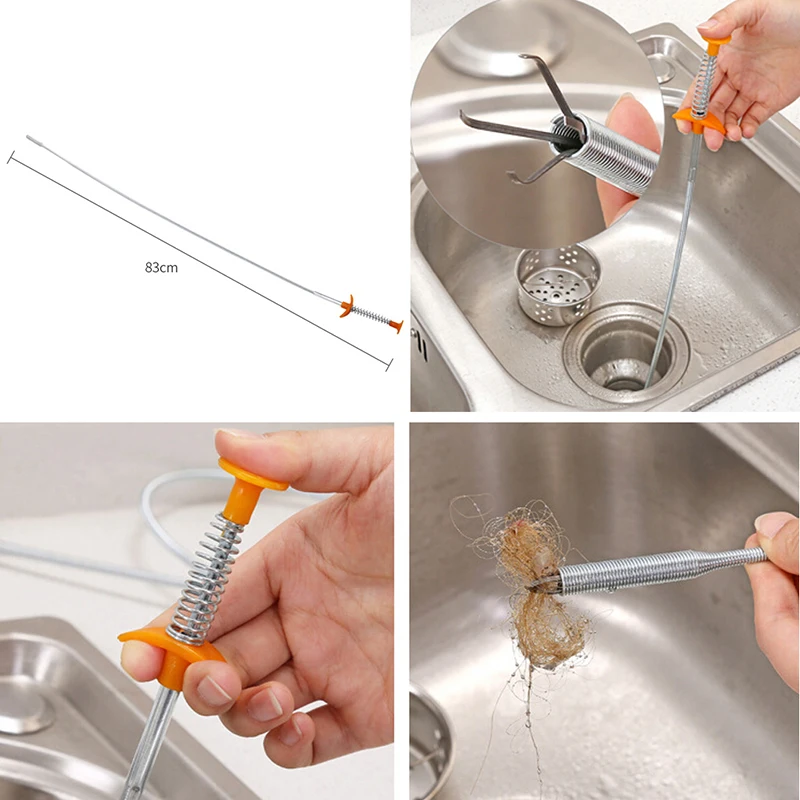 83cm