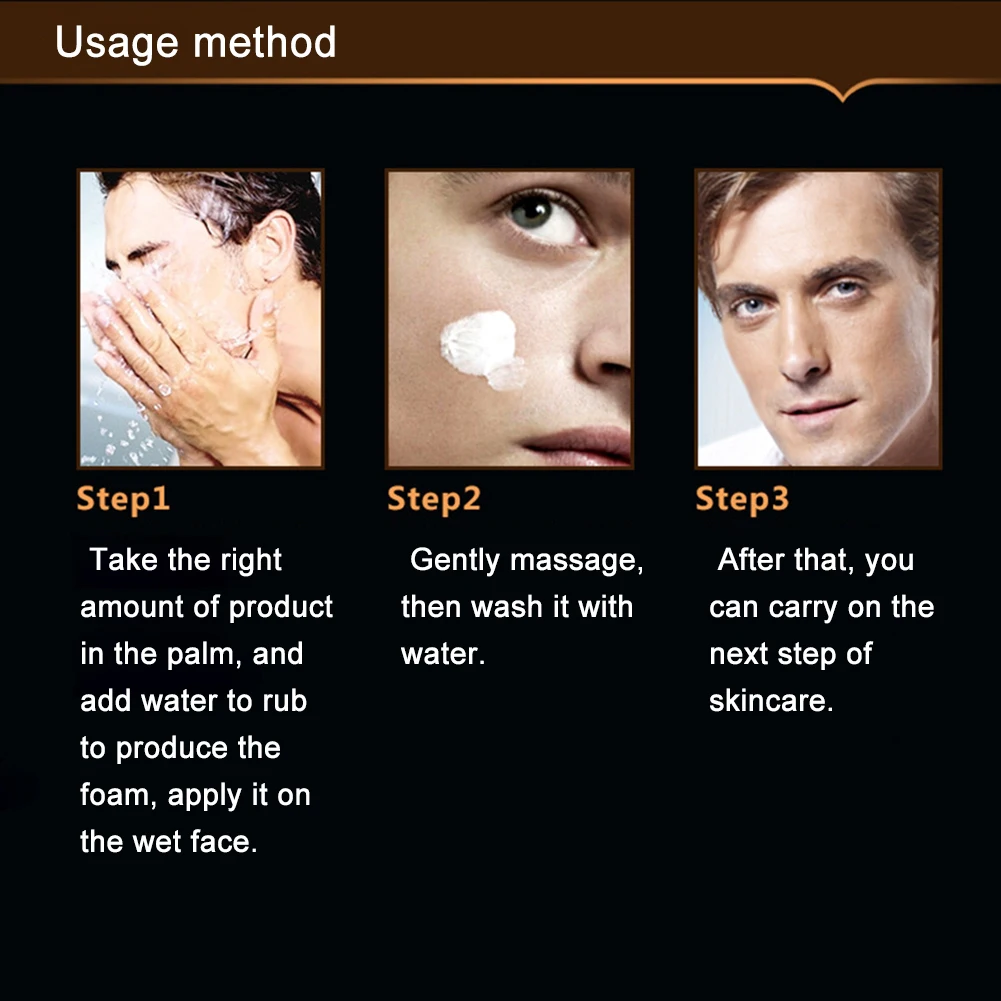 Usage method

Step1

Take the right amount of product in the palm, and add water to rub to produce the foam, apply it on the wet face.

Step2

Gently massage, then wash it with water.

Step3

After that, you can carry on the next step of skincare.