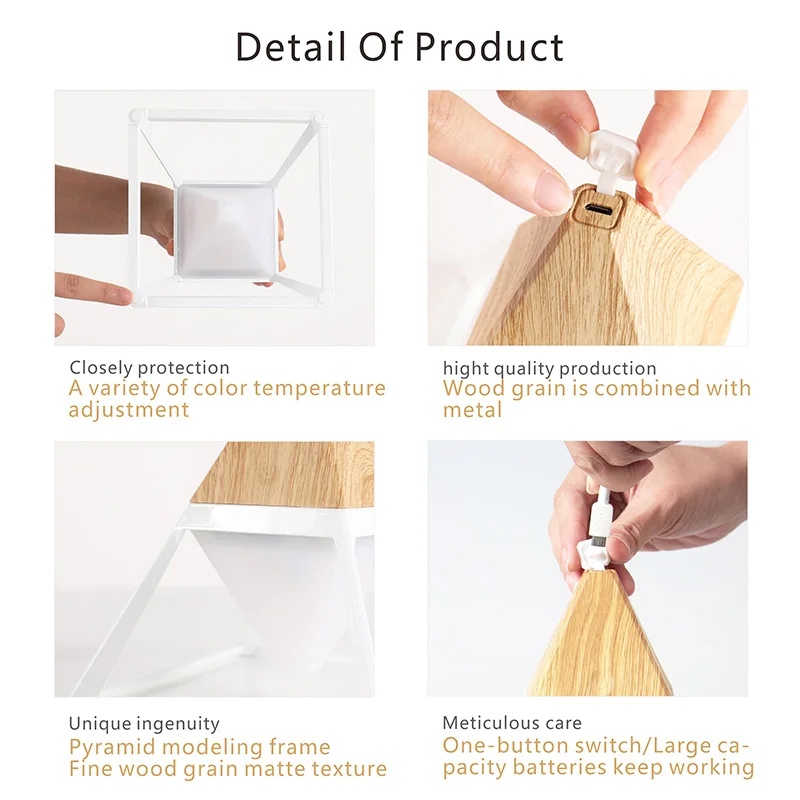 Detail Of Product

Closely protection
A variety of color temperature adjustment

hight quality production
Wood grain is combined with metal

Unique ingenuity
Pyramid modeling frame
Fine wood grain matte texture

Meticulous care
One-button switch/Large capacity batteries keep working