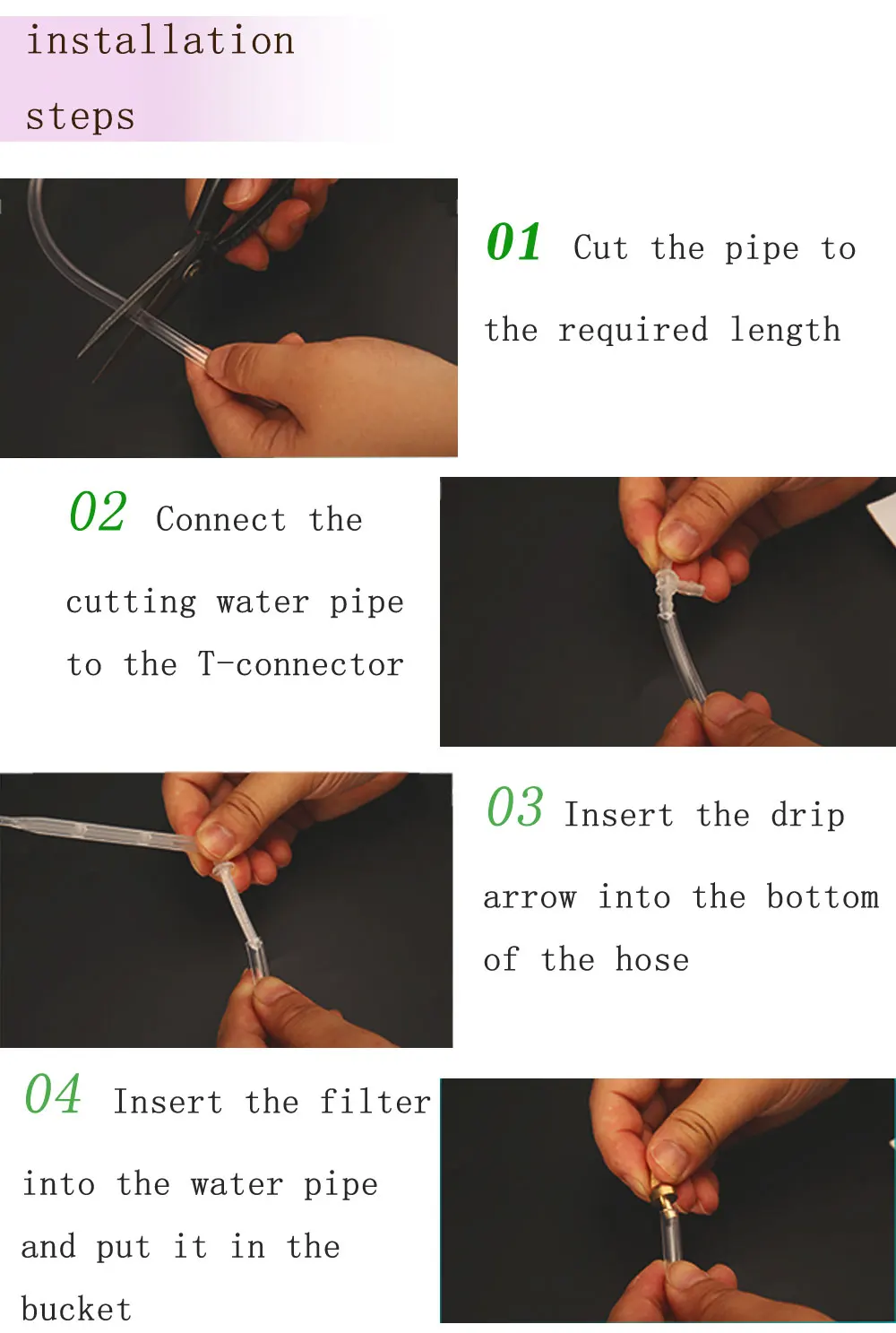 installation steps

01 Cut the pipe to the required length

02 Connect the cutting water pipe to the T-connector

03 Insert the drip arrow into the bottom of the hose

04 Insert the filter into the water pipe and put it in the bucket