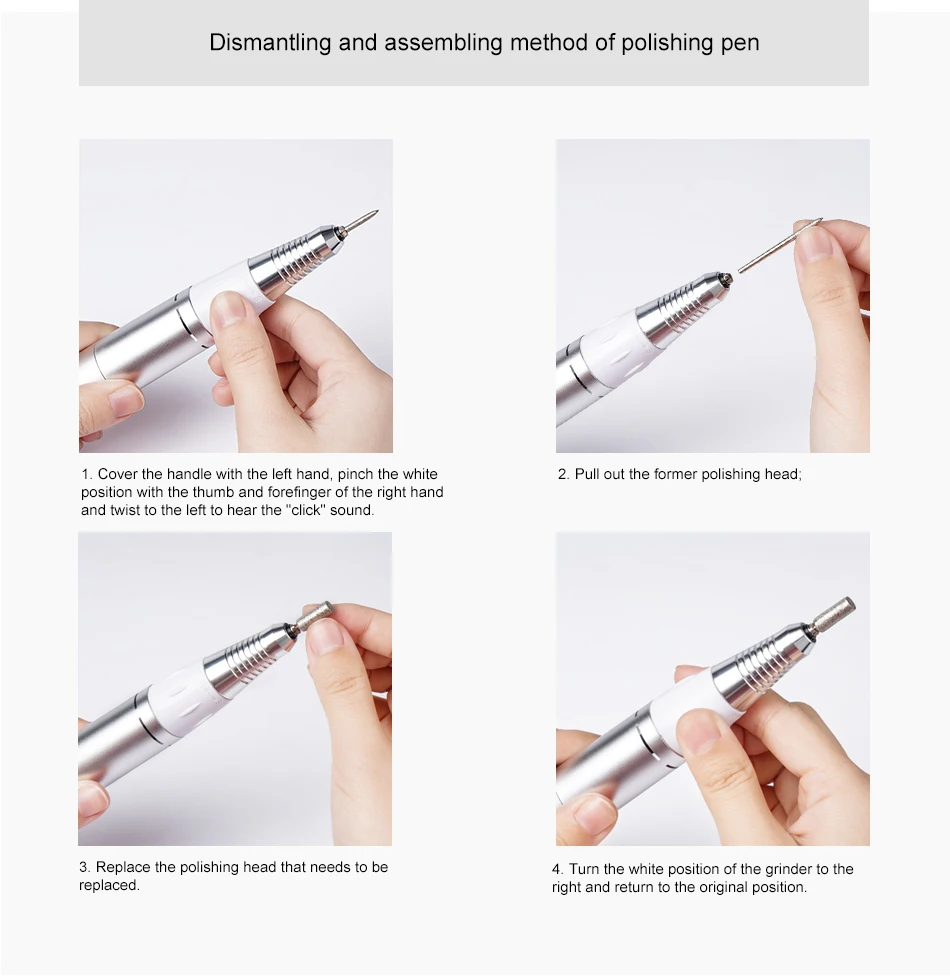 Dismantling and assembling method of polishing pen

1. Cover the handle with the left hand, pinch the white position with the thumb and forefinger of the right hand and twist to the left to hear the "click" sound.

2. Pull out the former polishing head;

3. Replace the polishing head that needs to be replaced.

4. Turn the white position of the grinder to the right and return to the original position.