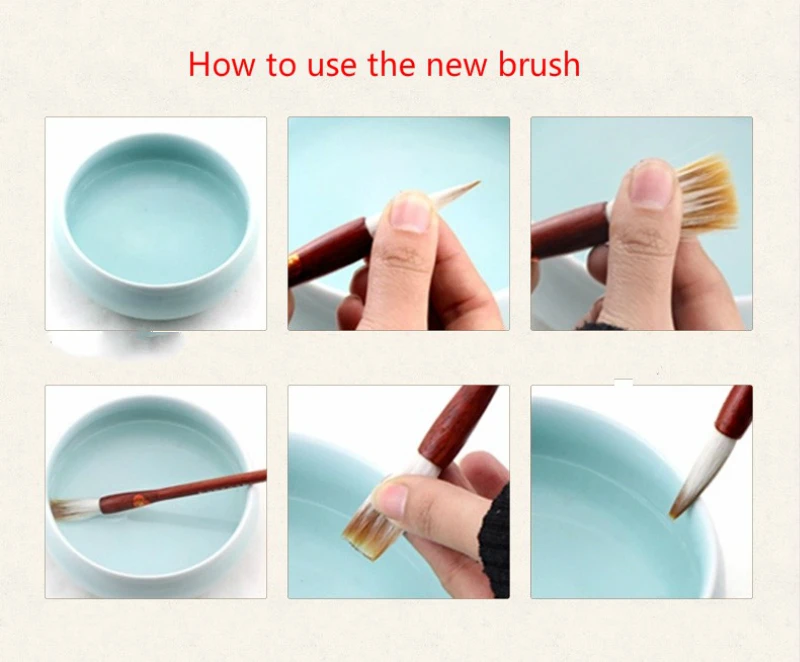 How to use the new brush