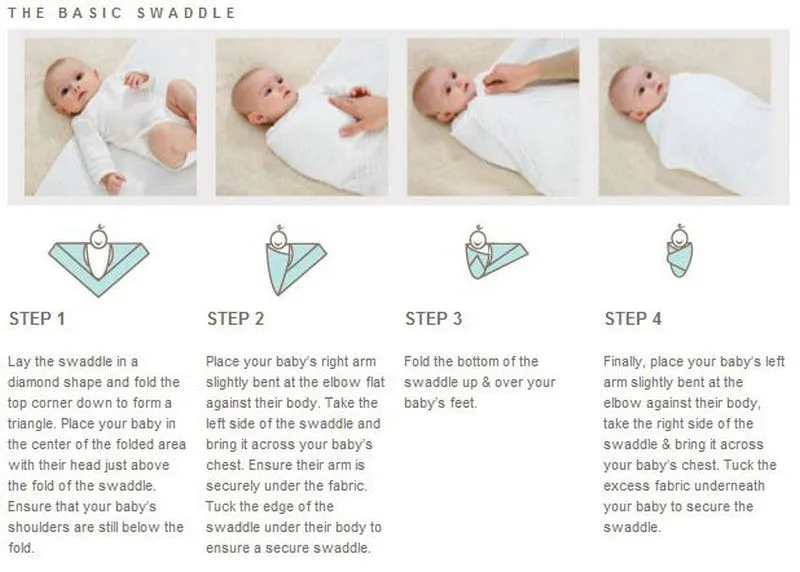 THE BASIC SWADDLE

STEP 1

Lay the swaddle in a diamond shape and fold the top corner down to form a triangle. Place your baby in the center of the folded area with their head just above the fold of the swaddle. Ensure that your baby's shoulders are still below the fold.

STEP 2

Place your baby's right arm slightly bent at the elbow flat against their body. Take the left side of the swaddle and bring it across your baby's chest. Ensure their arm is securely under the fabric. Tuck the edge of the swaddle under their body to ensure a secure swaddle.

STEP 3

Fold the bottom of the swaddle up & over your baby's feet.

STEP 4

Finally, place your baby's left arm slightly bent at the elbow against their body, take the right side of the swaddle & bring it across your baby's chest. Tuck the excess fabric underneath your baby to secure the swaddle.