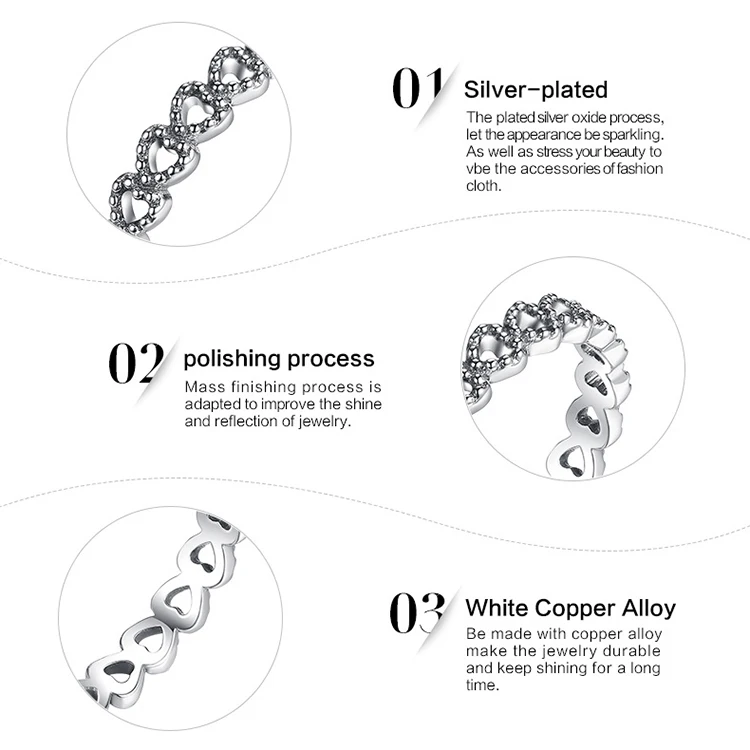 01 Silver-plated

The plated silver oxide process, let the appearance be sparkling. As well as stress your beauty to vbe the accessories of fashion cloth.

02 polishing process

Mass finishing process is adapted to improve the shine and reflection of jewelry.

03 White Copper Alloy

Be made with copper alloy make the jewelry durable and keep shining for a long time.