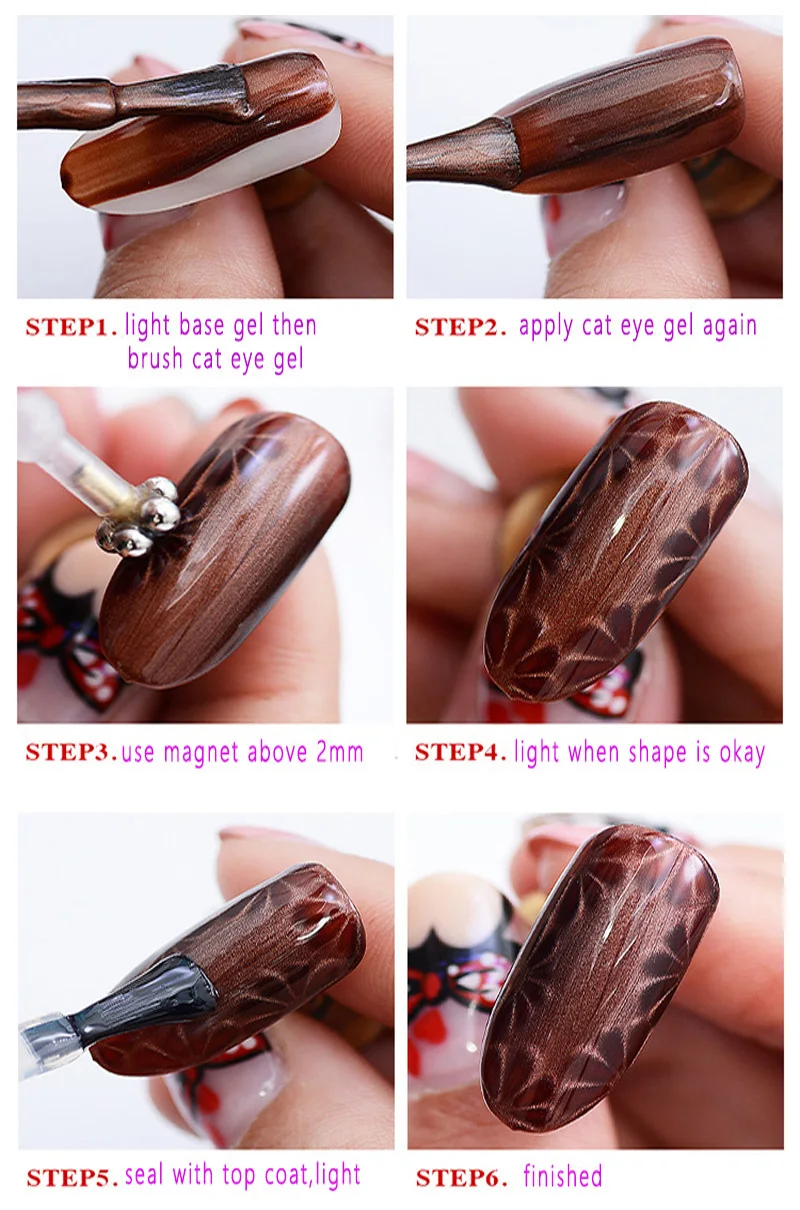 STEP1. light base gel then brush cat eye gel

STEP2. apply cat eye gel again

STEP3. use magnet above 2mm

STEP4. light when shape is okay

STEP5. seal with top coat,light

STEP6. finished