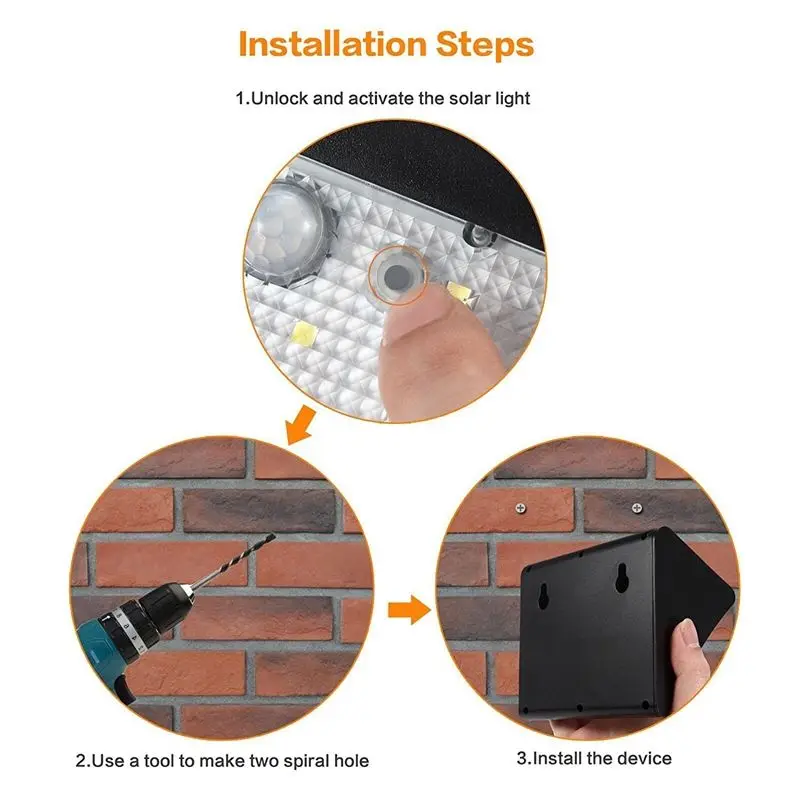 Installation Steps

1.Unlock and activate the solar light

2.Use a tool to make two spiral hole

3.Install the device