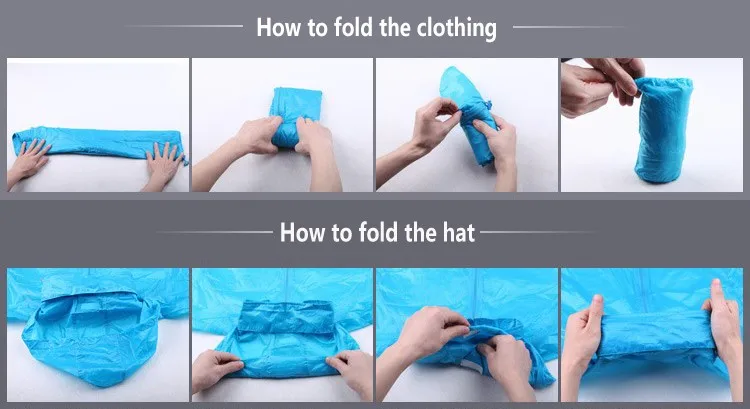 How to fold the clothing

How to fold the hat