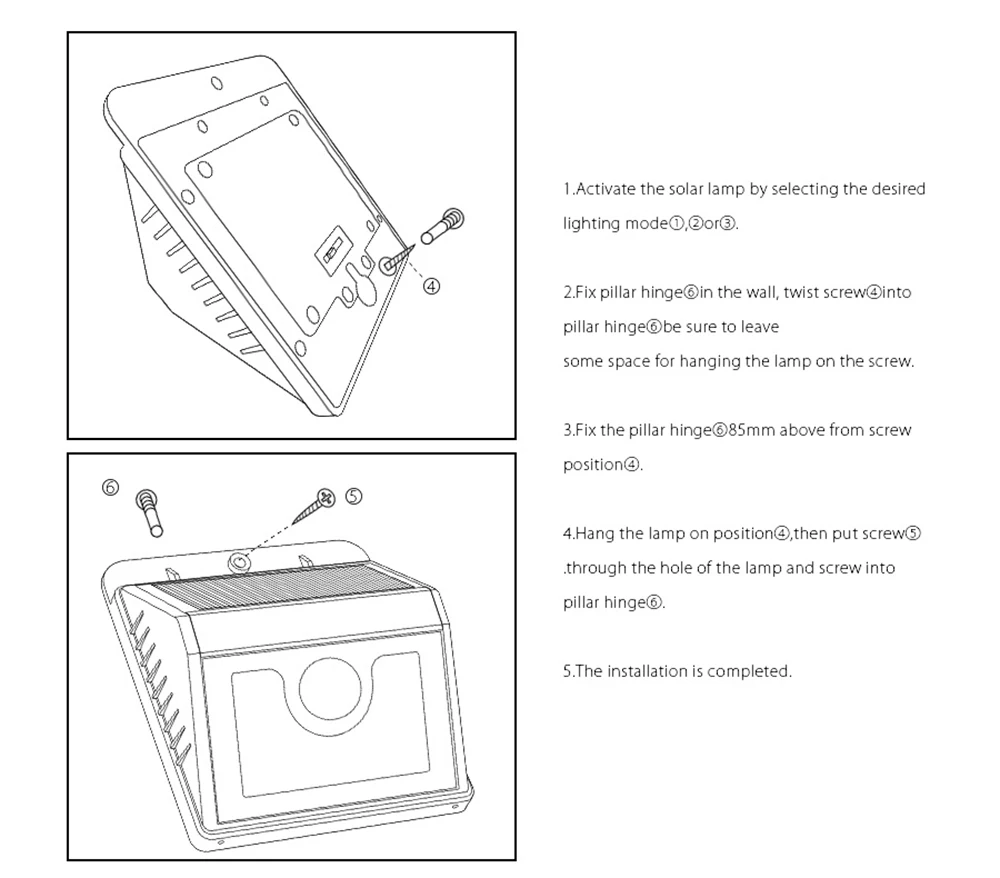 ④

⑥ ⑤

1.Activate the solar lamp by selecting the desired lighting mode①,②or③.

2.Fix pillar hinge⑥in the wall, twist screw④into pillar hinge⑥be sure to leave
some space for hanging the lamp on the screw.

3.Fix the pillar hinge⑥85mm above from screw position④.

4.Hang the lamp on position④,then put screw⑤ .through the hole of the lamp and screw into pillar hinge⑥.

5.The installation is completed.