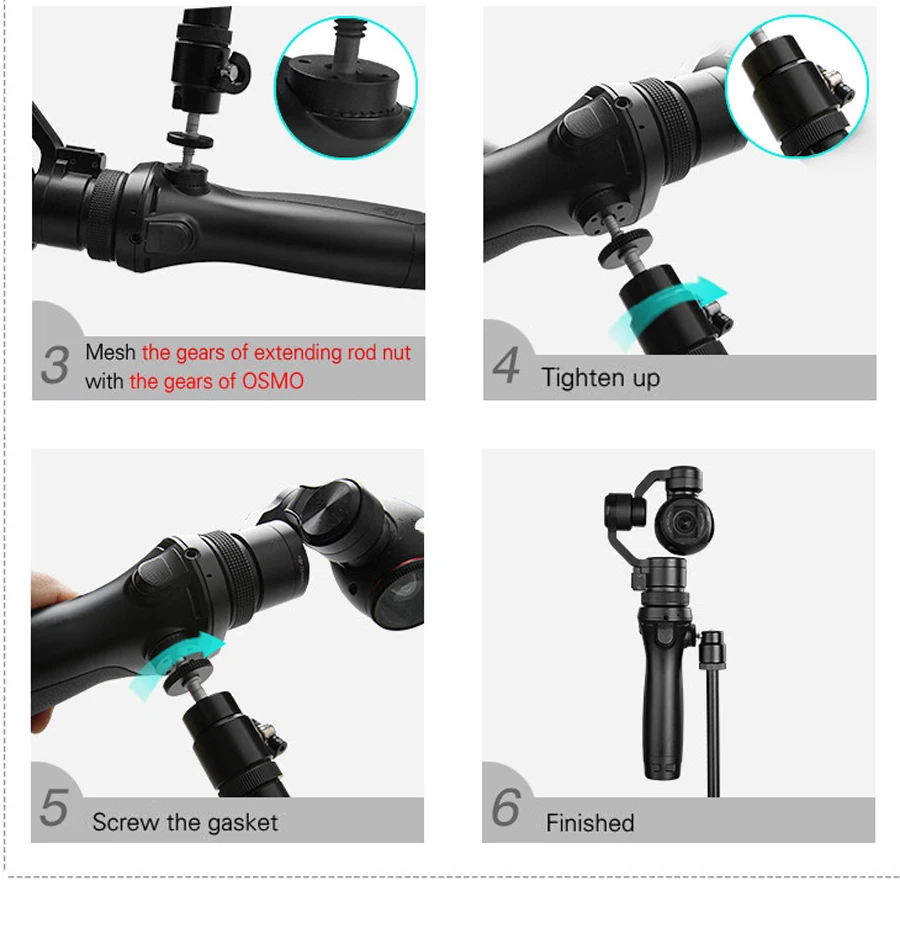 3 Mesh the gears of extending rod nut with the gears of OSMO

4 Tighten up

5 Screw the gasket

6 Finished