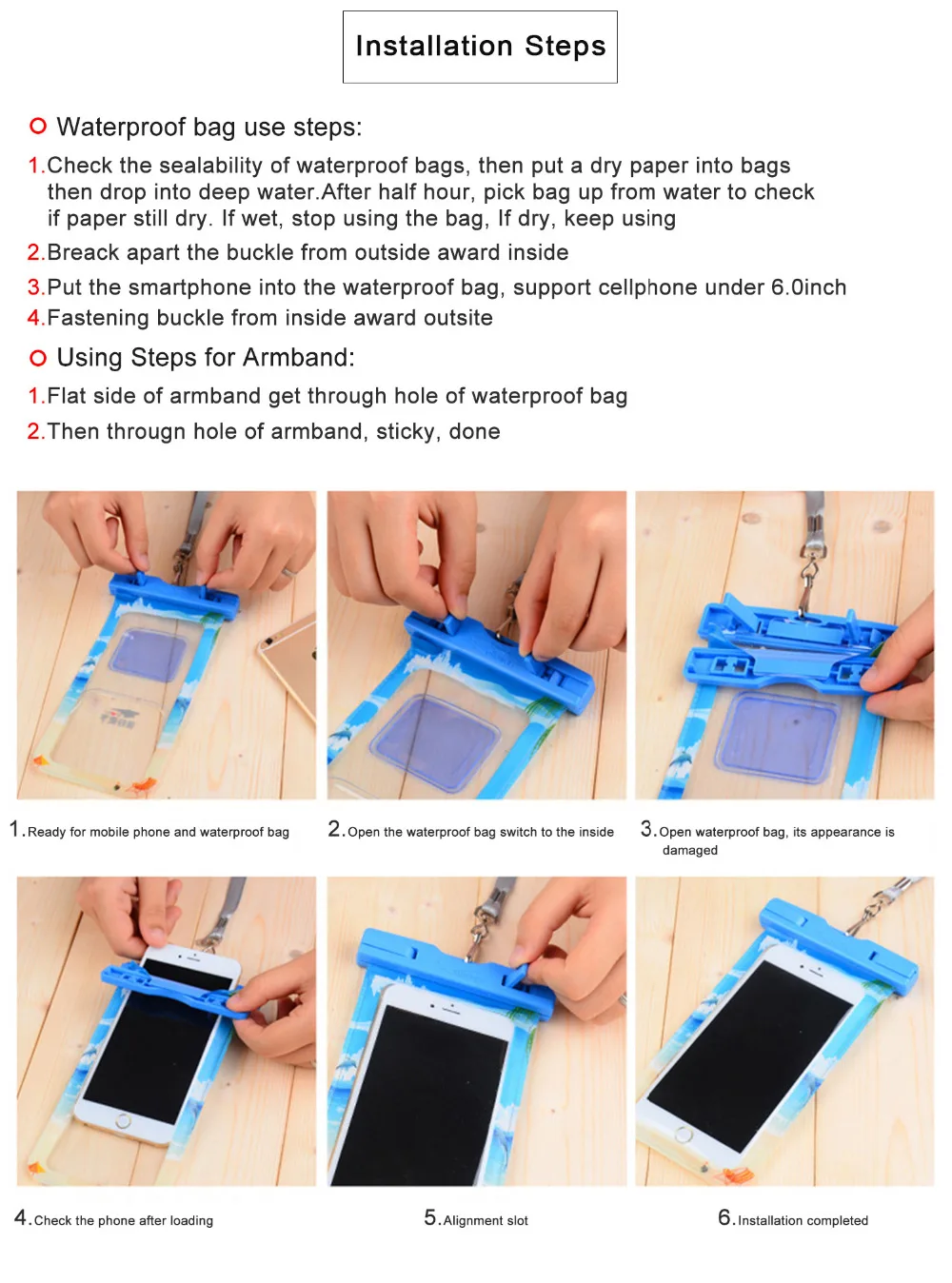 Installation Steps

Waterproof bag use steps:

1.Check the sealability of waterproof bags, then put a dry paper into bags then drop into deep water.After half hour, pick bag up from water to check if paper still dry. If wet, stop using the bag, If dry, keep using

2.Breack apart the buckle from outside award inside

3.Put the smartphone into the waterproof bag, support cellphone under 6.0inch

4.Fastening buckle from inside award outsite

Using Steps for Armband:

1.Flat side of armband get through hole of waterproof bag

2.Then througn hole of armband, sticky, done

1.Ready for mobile phone and waterproof bag

2.Open the waterproof bag switch to the inside

3.Open waterproof bag, its appearance is damaged

4.Check the phone after loading

5.Alignment slot

6.Installation completed