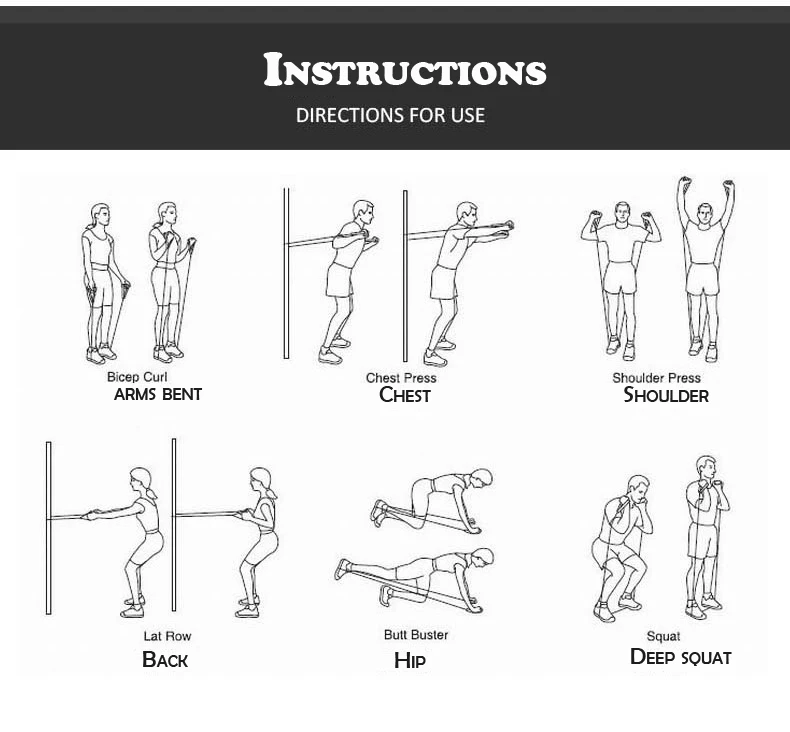 INSTRUCTIONS
DIRECTIONS FOR USE

Bicep Curl
ARMS BENT

Chest Press
CHEST

Shoulder Press
SHOULDER

Lat Row
BACK

Butt Buster
HIP

Squat
DEEP SQUAT