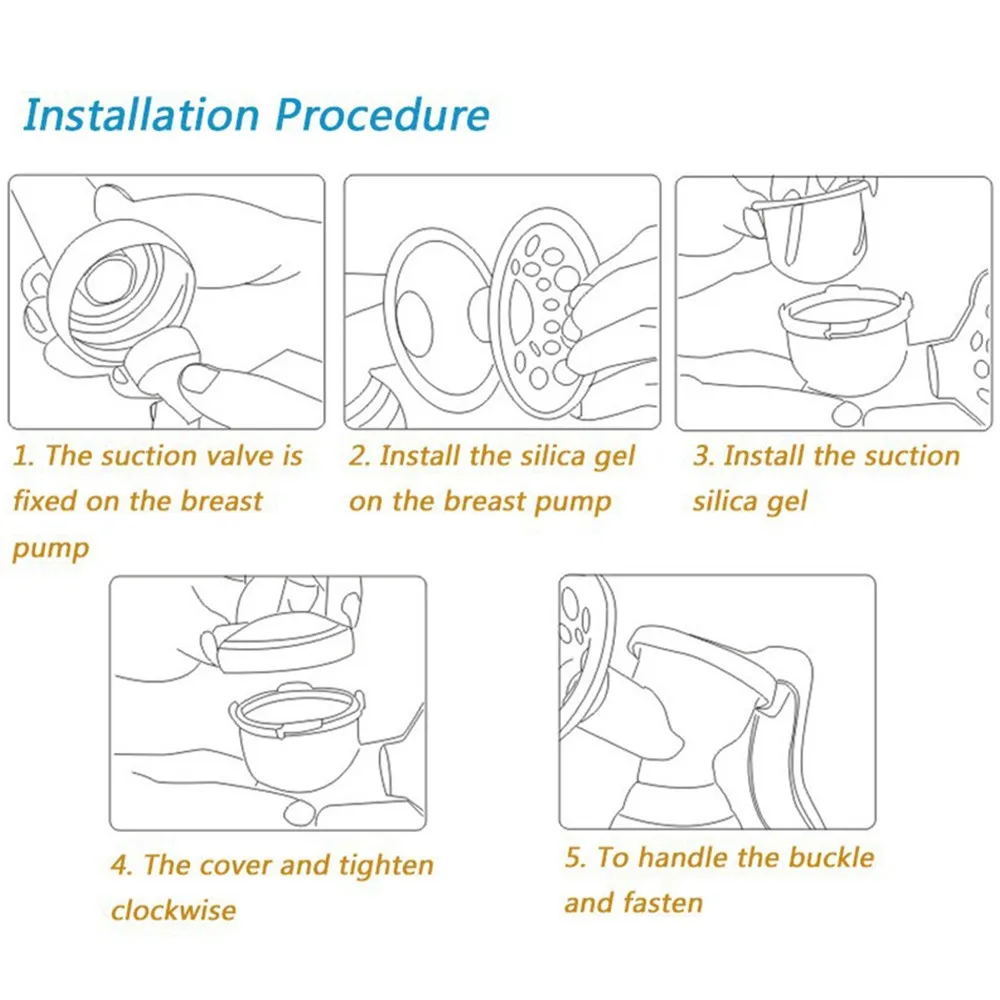 Installation Procedure

1. The suction valve is fixed on the breast pump

2. Install the silica gel on the breast pump

3. Install the suction silica gel

4. The cover and tighten clockwise

5. To handle the buckle and fasten