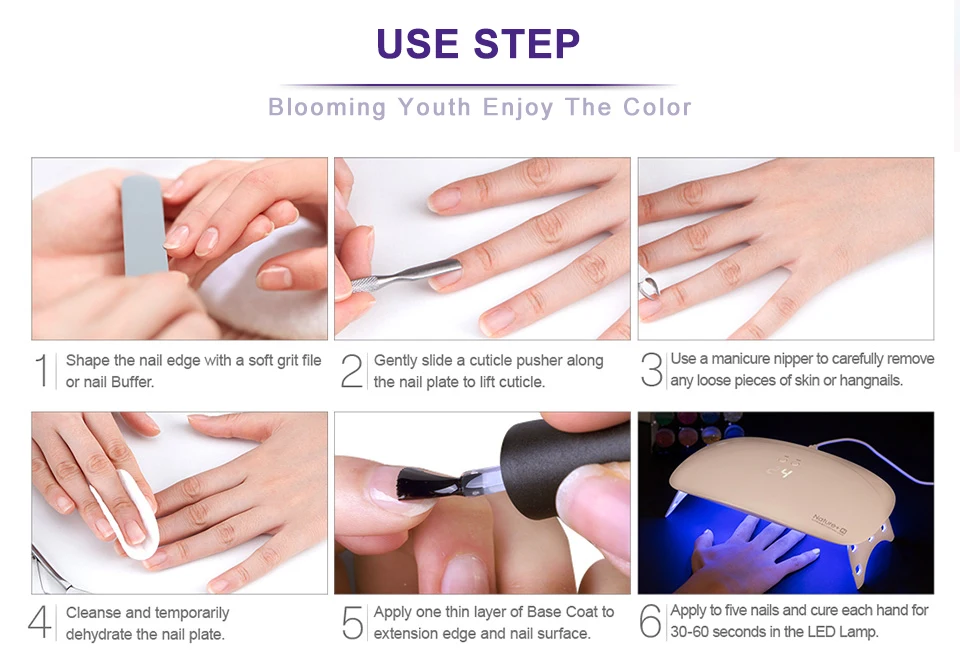 USE STEP

Blooming Youth Enjoy The Color

1 Shape the nail edge with a soft grit file or nail Buffer.

2 Gently slide a cuticle pusher along the nail plate to lift cuticle.

3 Use a manicure nipper to carefully remove any loose pieces of skin or hangnails.

4 Cleanse and temporarily dehydrate the nail plate.

5 Apply one thin layer of Base Coat to extension edge and nail surface.

6 Apply to five nails and cure each hand for 30-60 seconds in the LED Lamp.