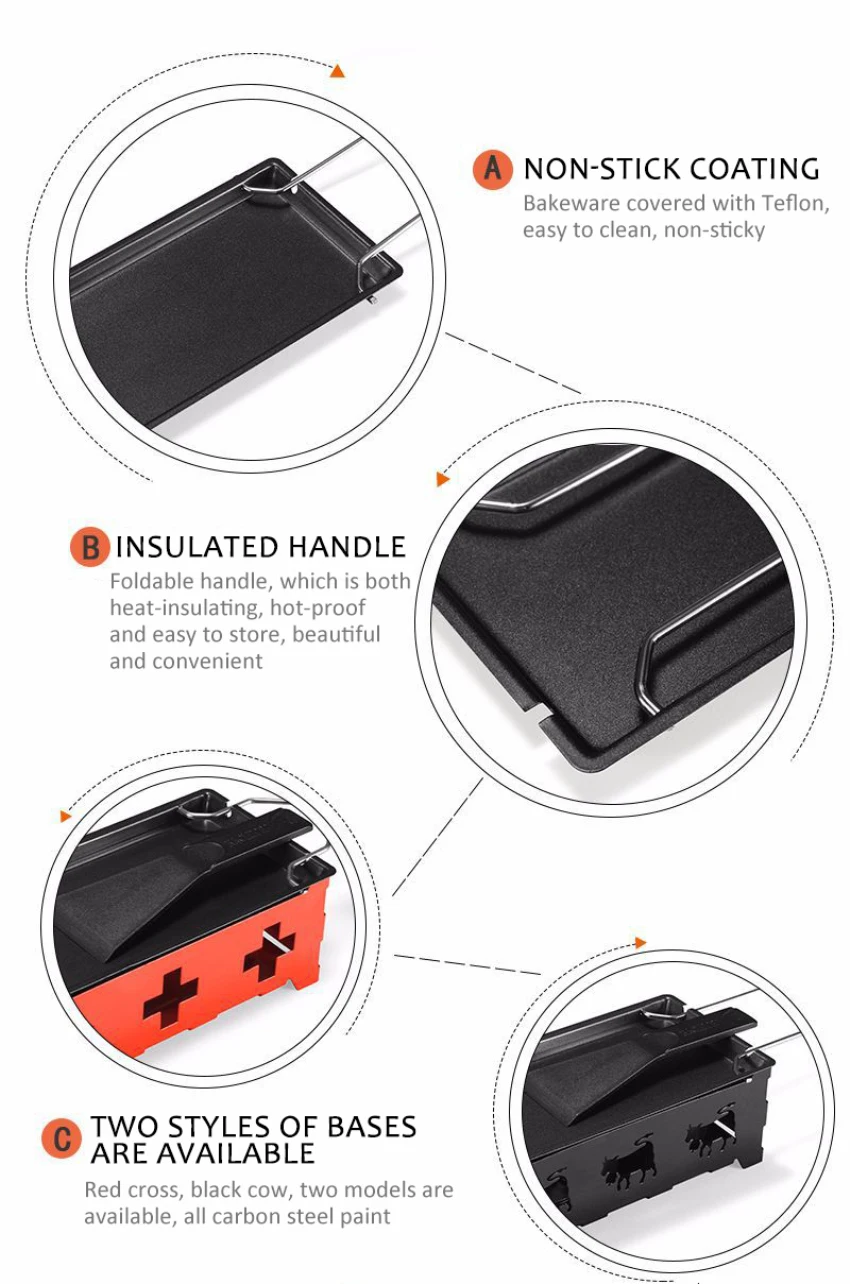 A NON-STICK COATING
Bakeware covered with Teflon, easy to clean, non-sticky

B INSULATED HANDLE
Foldable handle, which is both heat-insulating, hot-proof and easy to store, beautiful and convenient

C TWO STYLES OF BASES ARE AVAILABLE
Red cross, black cow, two models are available, all carbon steel paint