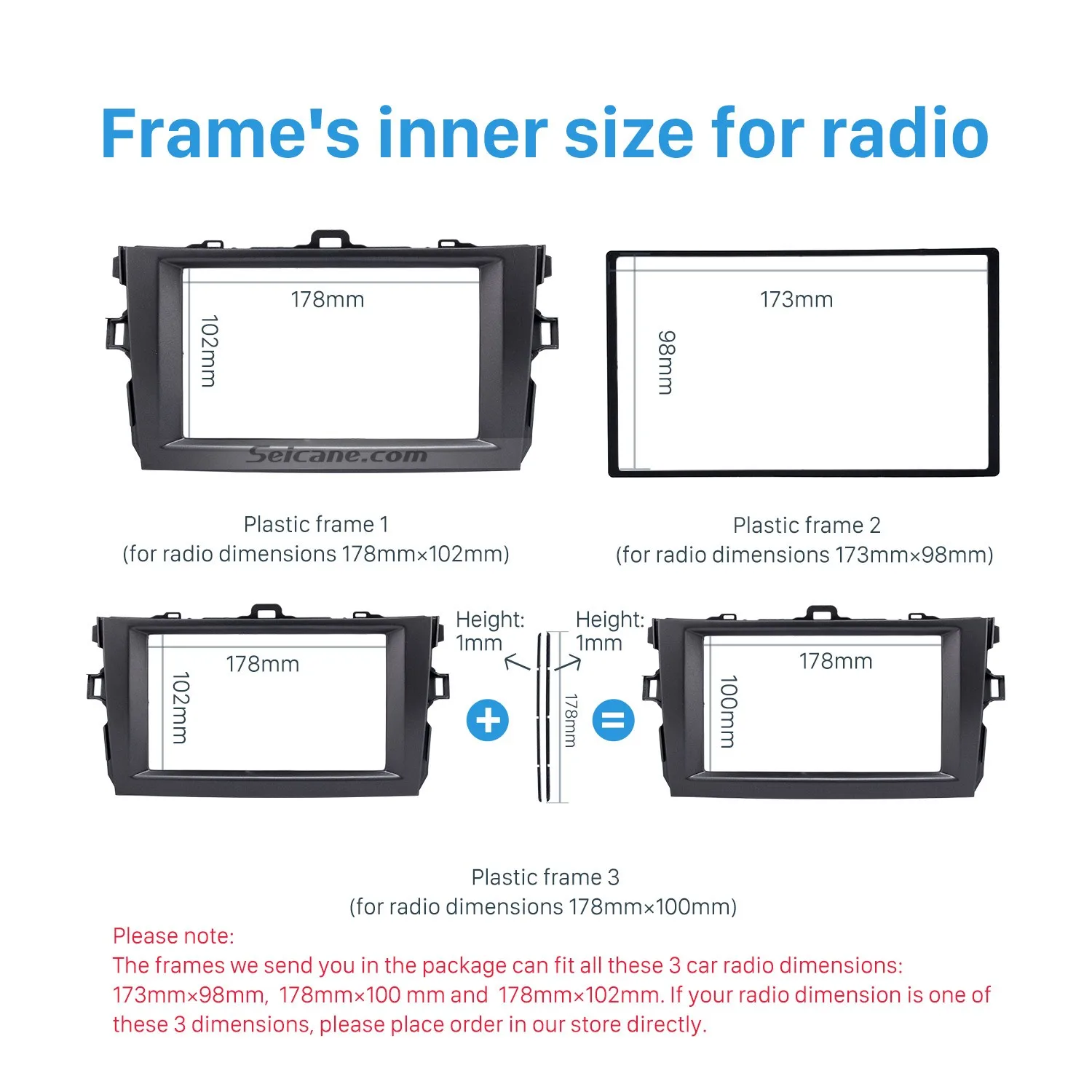 Frame's inner size for radio

178mm
102mm
Seicane.com

173mm
98mm

Plastic frame 1
(for radio dimensions 178mm×102mm)

Plastic frame 2
(for radio dimensions 173mm×98mm)

178mm
102mm

Height:
1mm

Height:
1mm

178mm

178mm
100mm

Plastic frame 3
(for radio dimensions 178mm×100mm)

Please note:
The frames we send you in the package can fit all these 3 car radio dimensions: 173mm×98mm, 178mm×100 mm and 178mm×102mm. If your radio dimension is one of these 3 dimensions, please place order in our store directly.