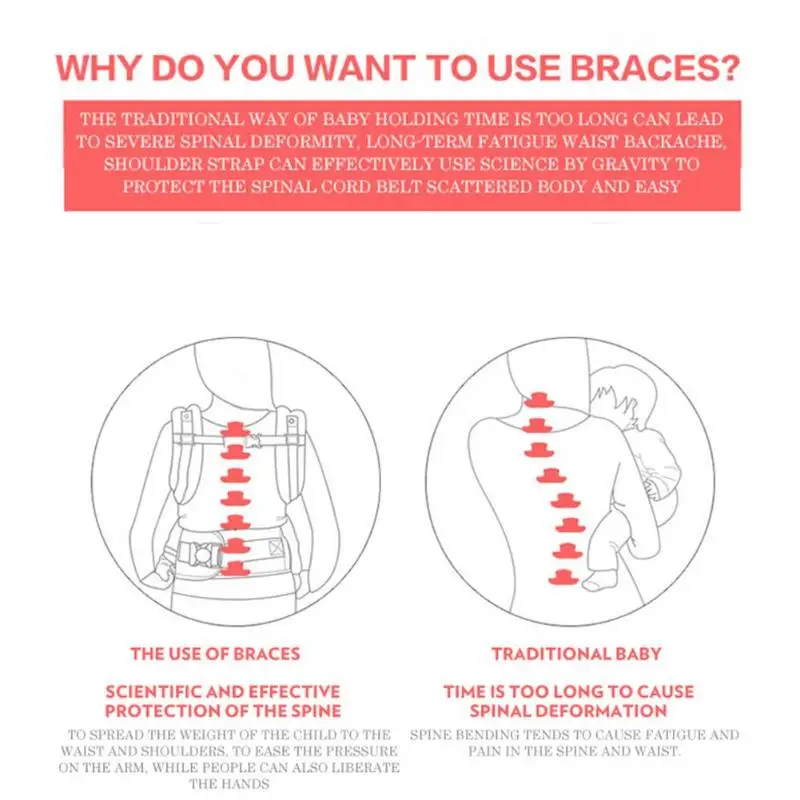 WHY DO YOU WANT TO USE BRACES?

THE TRADITIONAL WAY OF BABY HOLDING TIME IS TOO LONG CAN LEAD TO SEVERE SPINAL DEFORMITY, LONG-TERM FATIGUE WAIST BACKACHE, SHOULDER STRAP CAN EFFECTIVELY USE SCIENCE BY GRAVITY TO PROTECT THE SPINAL CORD BELT SCATTERED BODY AND EASY

THE USE OF BRACES

SCIENTIFIC AND EFFECTIVE PROTECTION OF THE SPINE

TO SPREAD THE WEIGHT OF THE CHILD TO THE WAIST AND SHOULDERS, TO EASE THE PRESSURE ON THE ARM, WHILE PEOPLE CAN ALSO LIBERATE THE HANDS

TRADITIONAL BABY

TIME IS TOO LONG TO CAUSE SPINAL DEFORMATION

SPINE BENDING TENDS TO CAUSE FATIGUE AND PAIN IN THE SPINE AND WAIST.