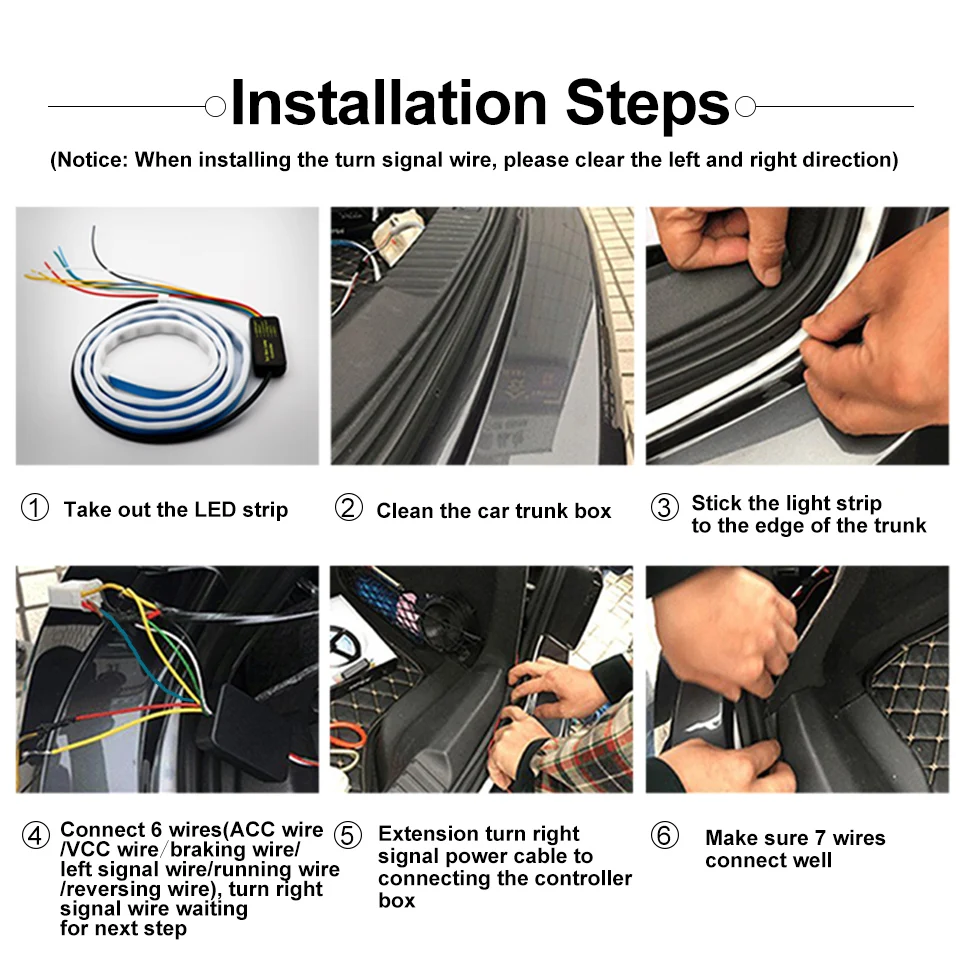 Installation Steps

(Notice: When installing the turn signal wire, please clear the left and right direction)

① Take out the LED strip

② Clean the car trunk box

③ Stick the light strip to the edge of the trunk

④ Connect 6 wires(ACC wire /VCC wire/braking wire/ left signal wire/running wire /reversing wire), turn right signal wire waiting for next step

⑤ Extension turn right signal power cable to connecting the controller box

⑥ Make sure 7 wires connect well