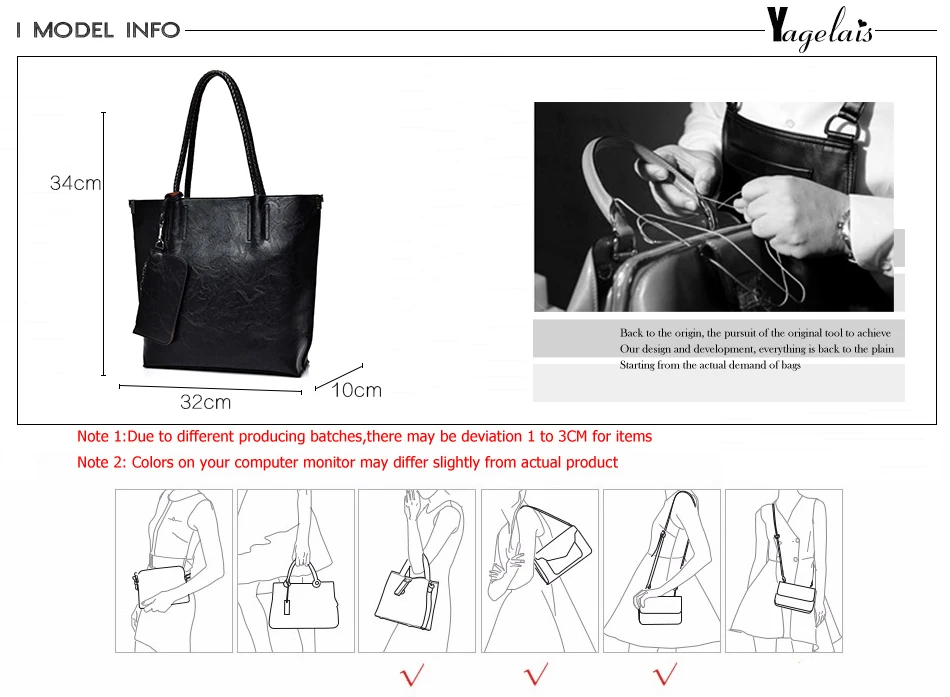 I MODEL INFO

Yagelais

34cm

32cm

10cm

Back to the origin, the pursuit of the original tool to achieve
Our design and development, everything is back to the plain
Starting from the actual demand of bags

Note 1:Due to different producing batches,there may be deviation 1 to 3CM for items

Note 2: Colors on your computer monitor may differ slightly from actual product

√ √ √