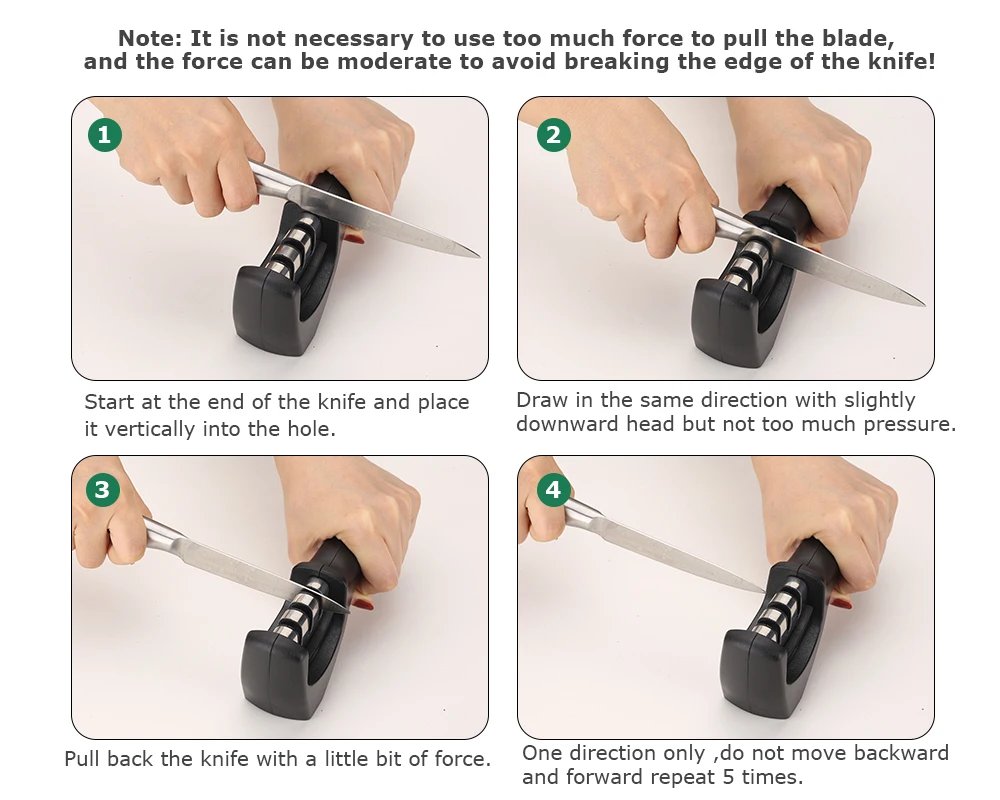 Note: It is not necessary to use too much force to pull the blade, and the force can be moderate to avoid breaking the edge of the knife!

1

Start at the end of the knife and place it vertically into the hole.

2

Draw in the same direction with slightly downward head but not too much pressure.

3

Pull back the knife with a little bit of force.

4

One direction only ,do not move backward and forward repeat 5 times.