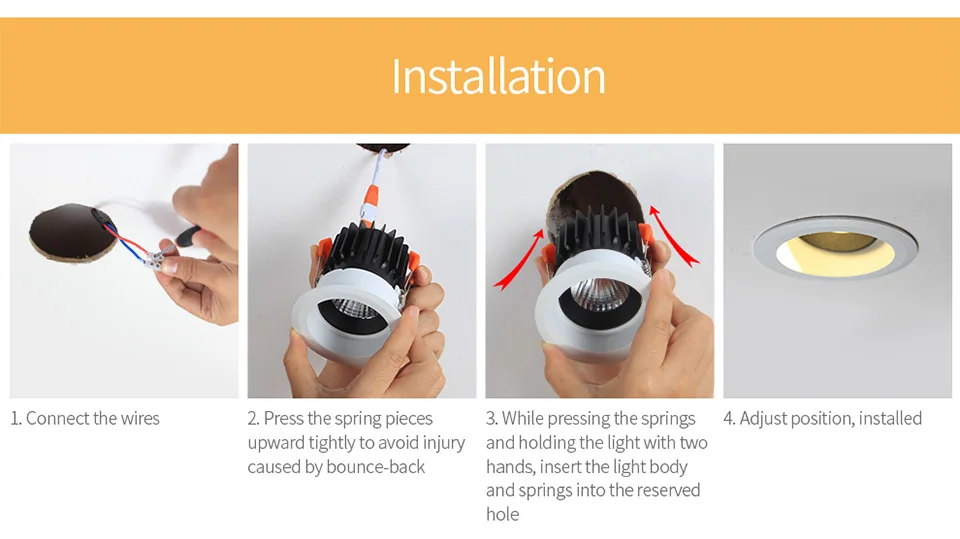 Installation

1. Connect the wires

2. Press the spring pieces upward tightly to avoid injury caused by bounce-back

3. While pressing the springs and holding the light with two hands, insert the light body and springs into the reserved hole

4. Adjust position, installed