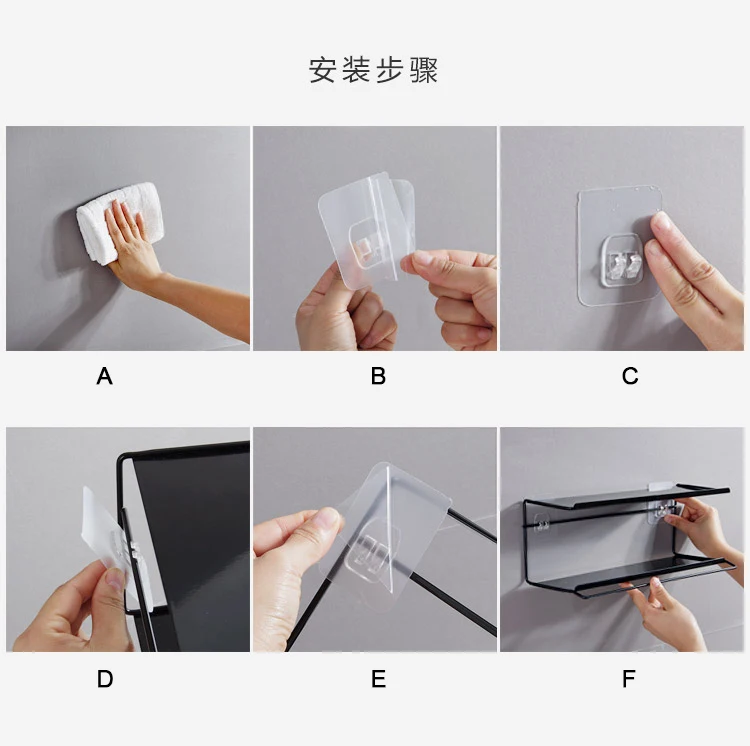 安装步骤

A

B

C

D

E

F