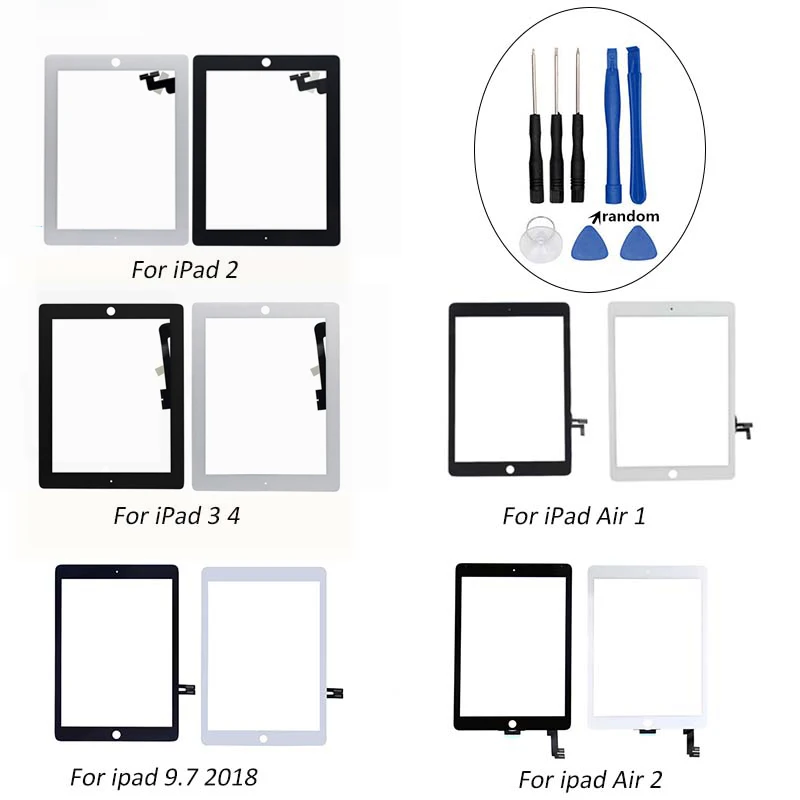 For iPad 2

random

For iPad 3 4

For iPad Air 1

For ipad 9.7 2018

For ipad Air 2