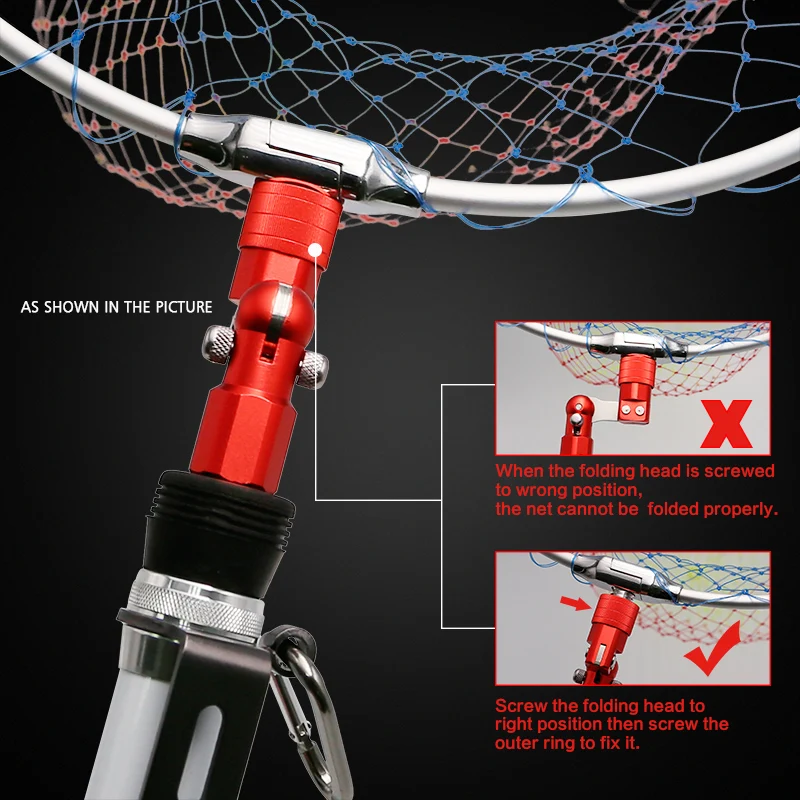 AS SHOWN IN THE PICTURE

X

When the folding head is screwed to wrong position, the net cannot be folded properly.

Screw the folding head to right position then screw the outer ring to fix it.