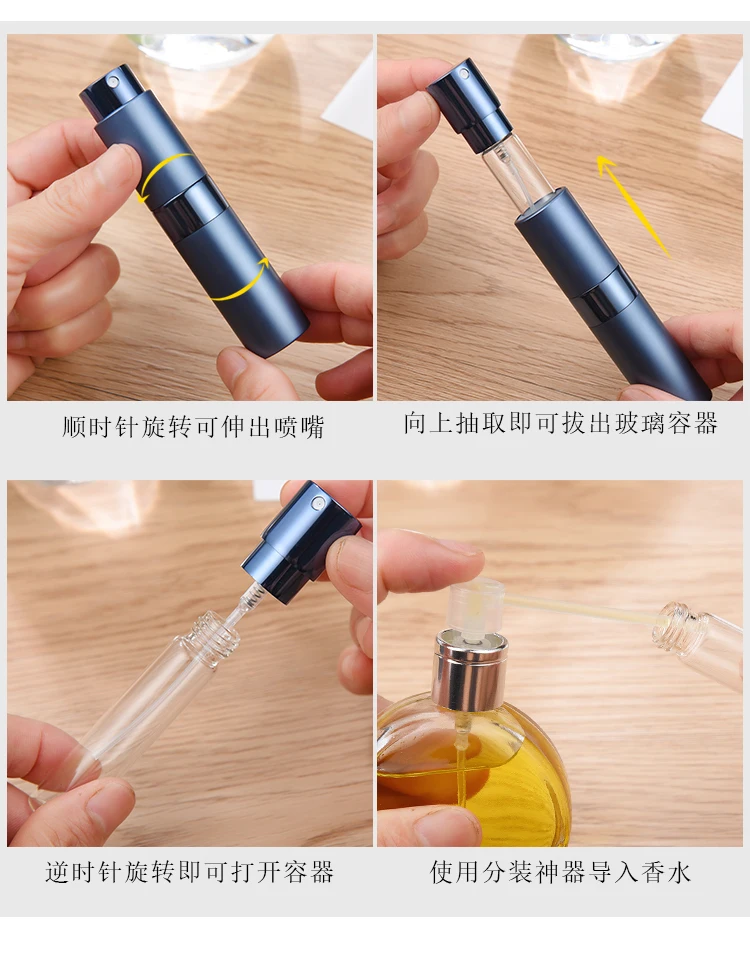 顺时针旋转可伸出喷嘴

向上抽取即可拔出玻璃容器

逆时针旋转即可打开容器

使用分装神器导入香水