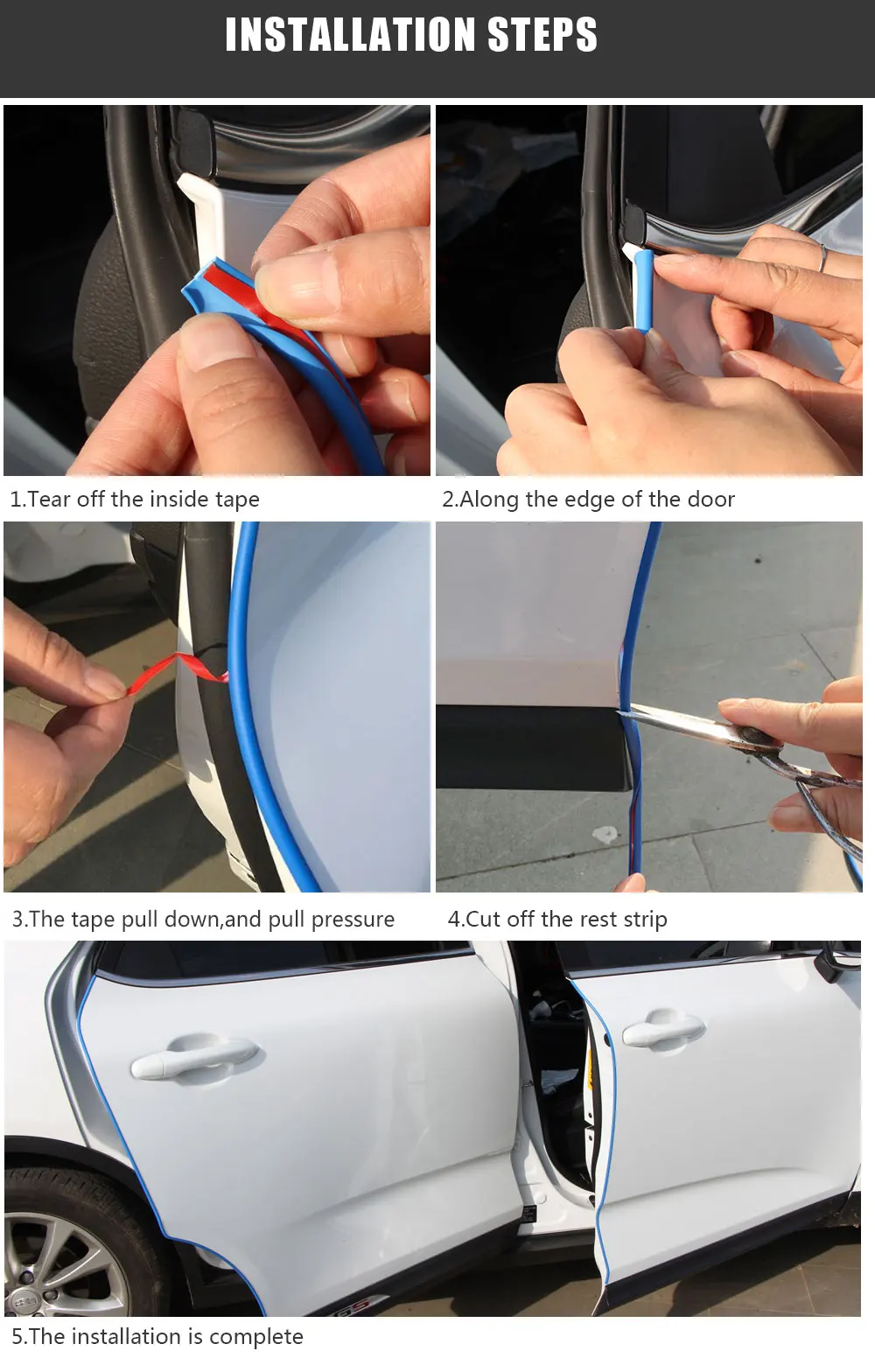 INSTALLATION STEPS

1.Tear off the inside tape

2.Along the edge of the door

3.The tape pull down,and pull pressure

4.Cut off the rest strip

5.The installation is complete