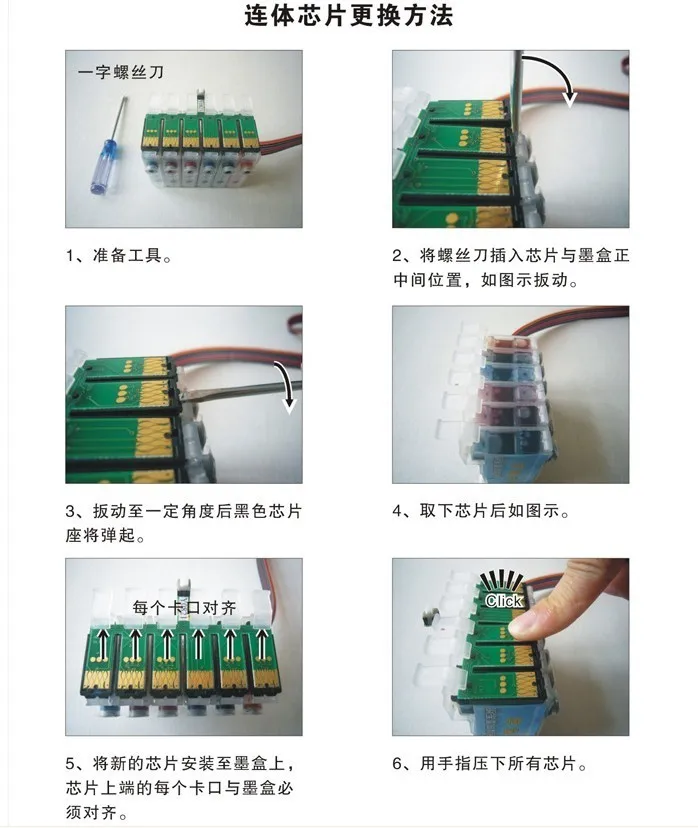 连体芯片更换方法

一字螺丝刀

1、准备工具。

2、将螺丝刀插入芯片与墨盒正中间位置，如图示扳动。

3、扳动至一定角度后黑色芯片座将弹起。

4、取下芯片后如图示。

每个卡口对齐

5、将新的芯片安装至墨盒上，芯片上端的每个卡口与墨盒必须对齐。

Click

6、用手指压下所有芯片。