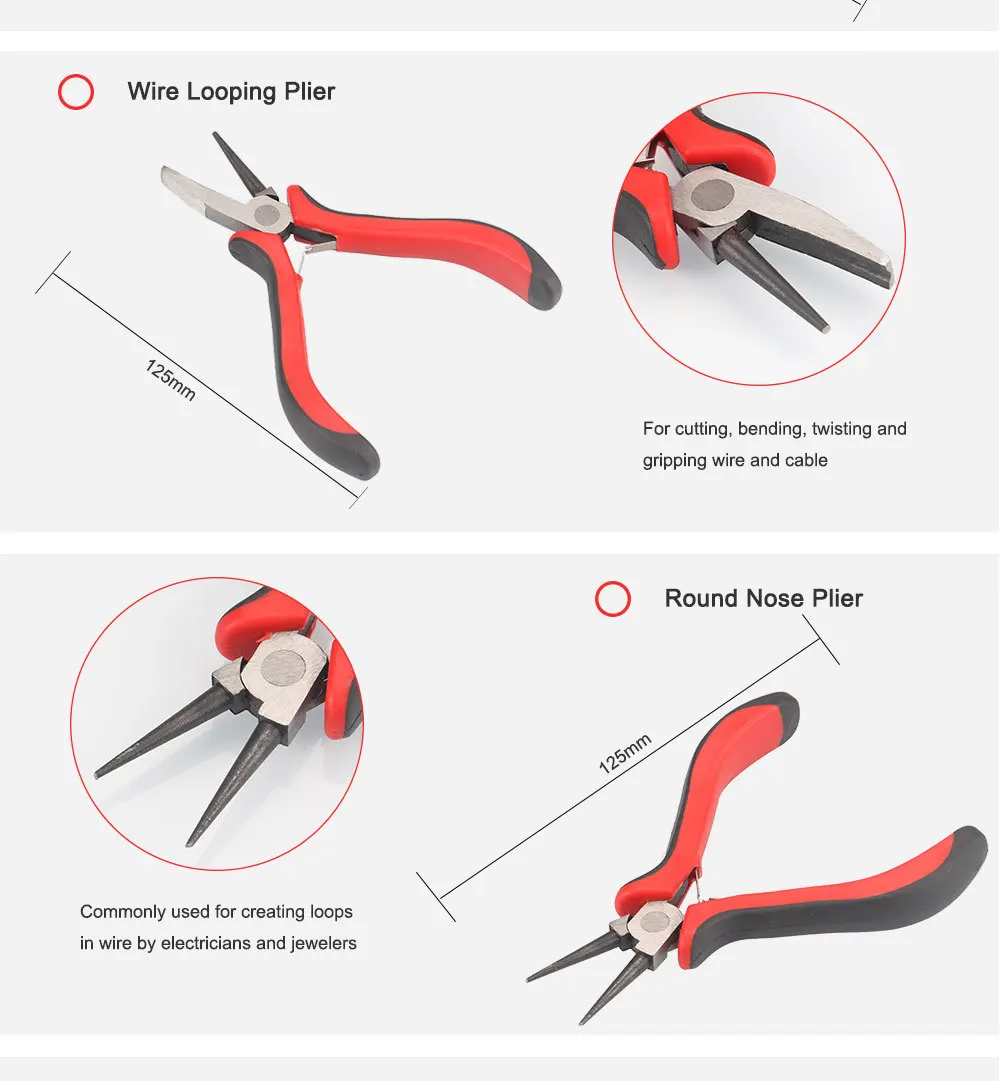 Wire Looping Plier

125mm

For cutting, bending, twisting and gripping wire and cable

Round Nose Plier

125mm

Commonly used for creating loops in wire by electricians and jewelers