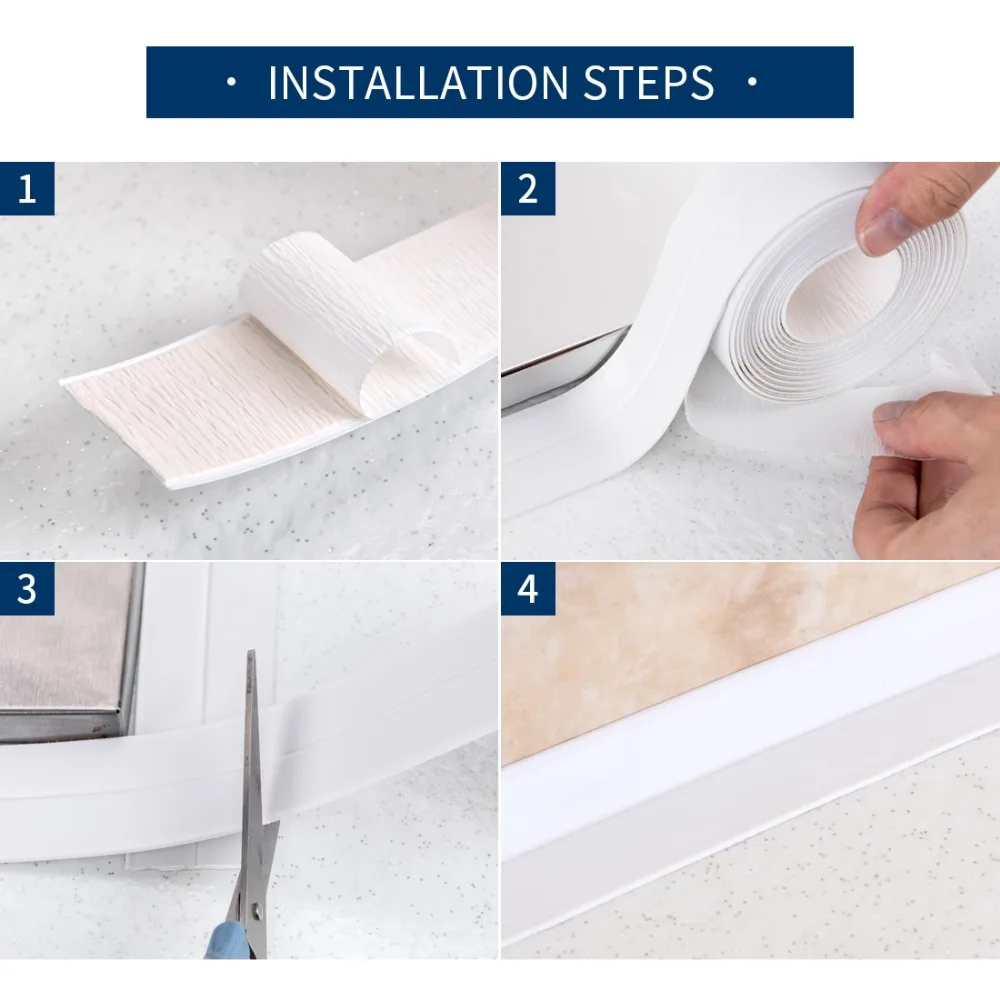 • INSTALLATION STEPS •

1

2

3

4