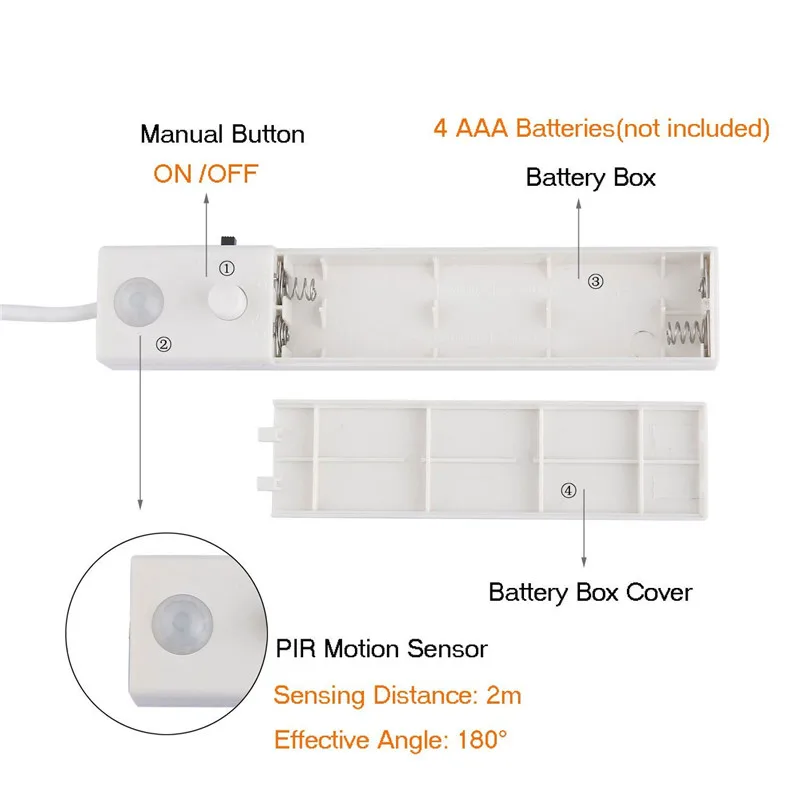 Manual Button
ON /OFF

4 AAA Batteries(not included)
Battery Box

①
②
③
④

Battery Box Cover

PIR Motion Sensor
Sensing Distance: 2m
Effective Angle: 180°