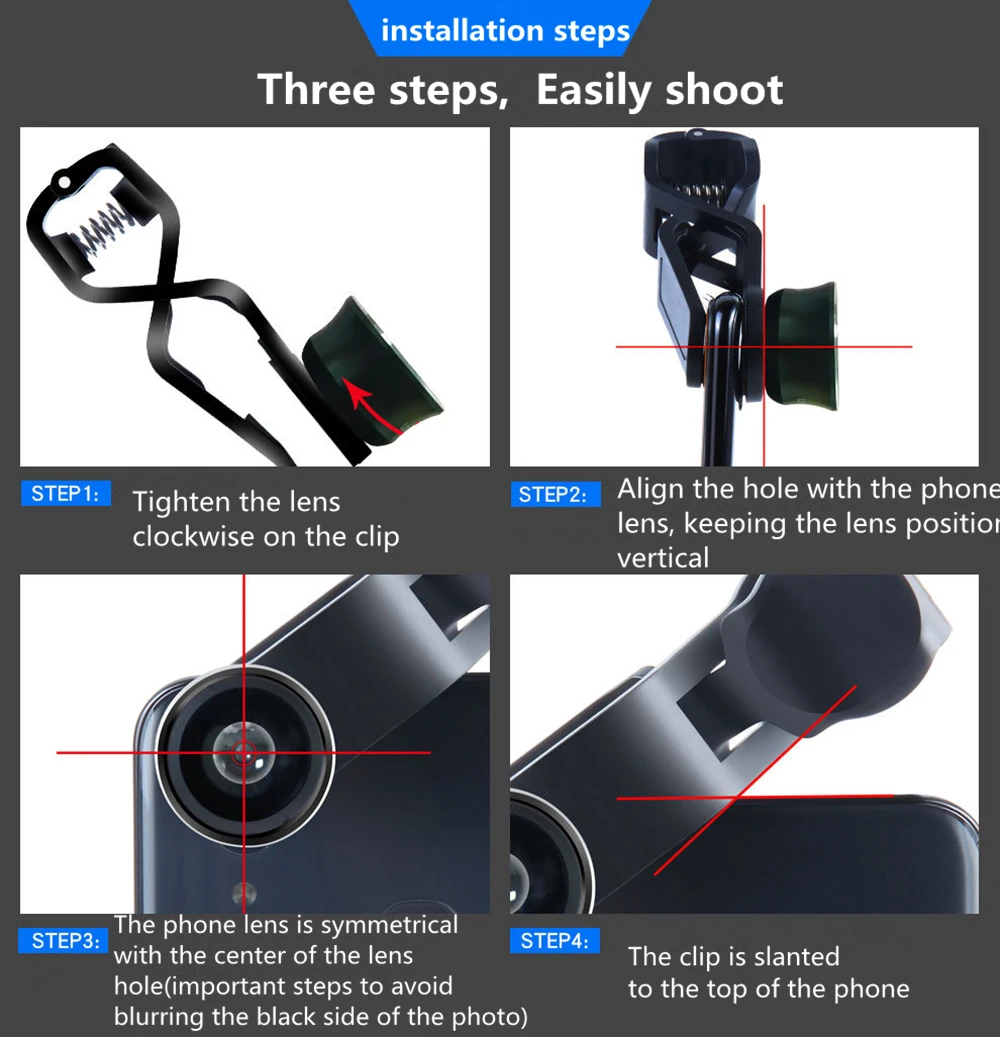 installation steps

Three steps, Easily shoot

STEP1: Tighten the lens clockwise on the clip

STEP2: Align the hole with the phone lens, keeping the lens position vertical

STEP3: The phone lens is symmetrical with the center of the lens hole(important steps to avoid blurring the black side of the photo)

STEP4: The clip is slanted to the top of the phone