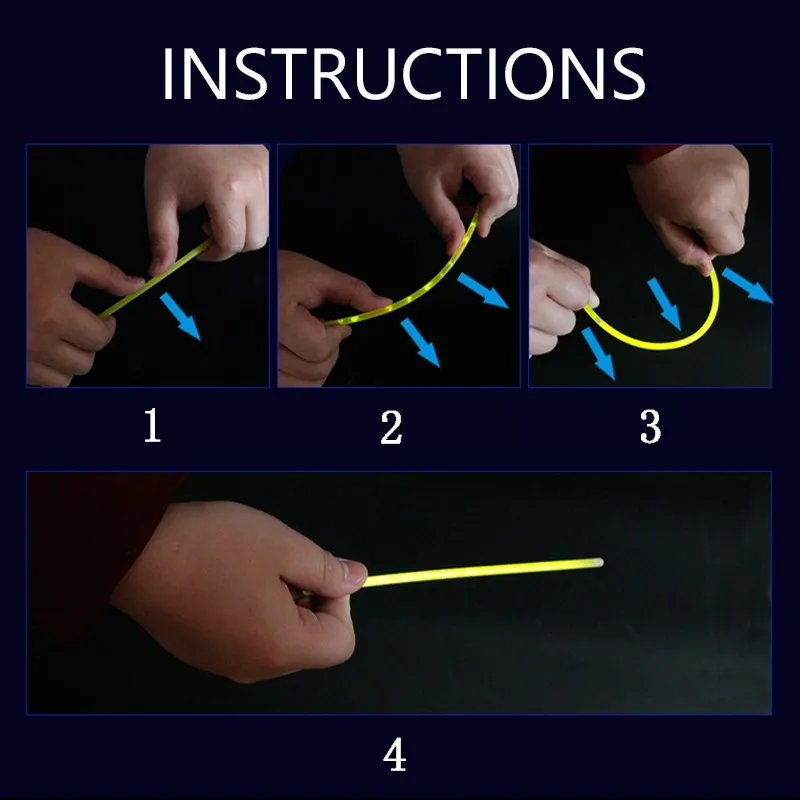 INSTRUCTIONS

1

2

3

4