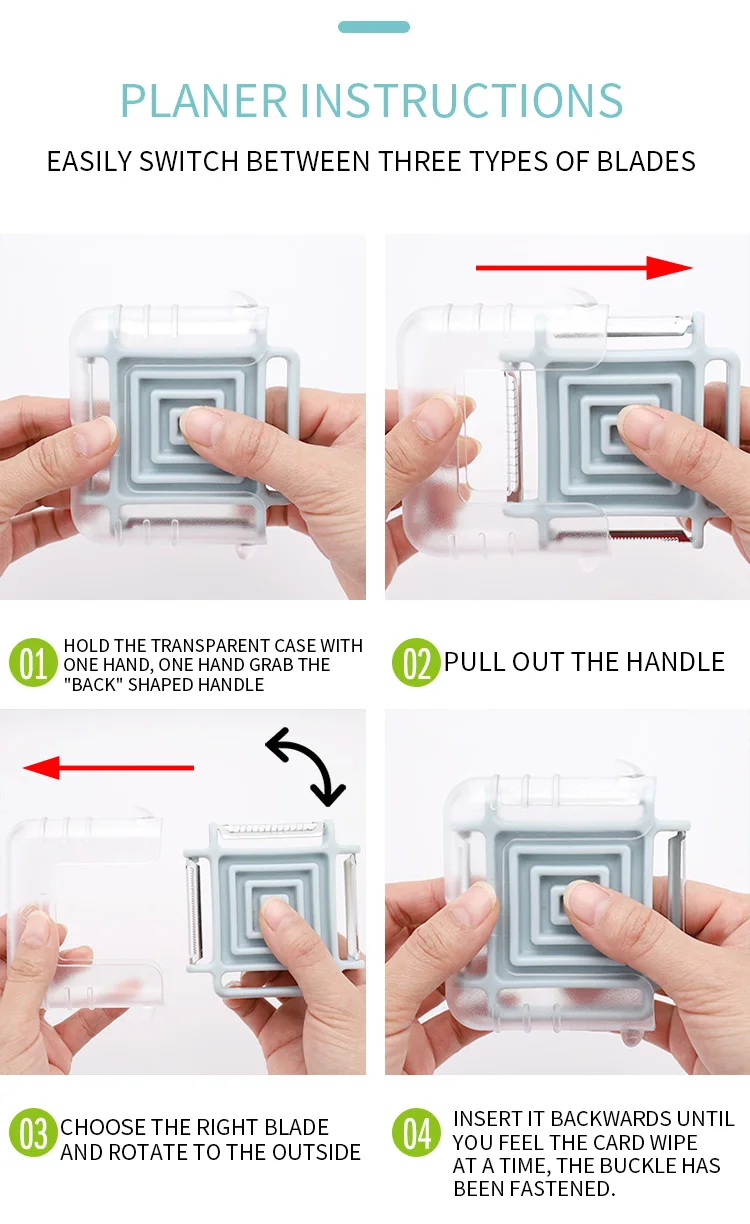 PLANER INSTRUCTIONS

EASILY SWITCH BETWEEN THREE TYPES OF BLADES

01 HOLD THE TRANSPARENT CASE WITH ONE HAND, ONE HAND GRAB THE "BACK" SHAPED HANDLE

02 PULL OUT THE HANDLE

03 CHOOSE THE RIGHT BLADE AND ROTATE TO THE OUTSIDE

04 INSERT IT BACKWARDS UNTIL YOU FEEL THE CARD WIPE AT A TIME, THE BUCKLE HAS BEEN FASTENED.