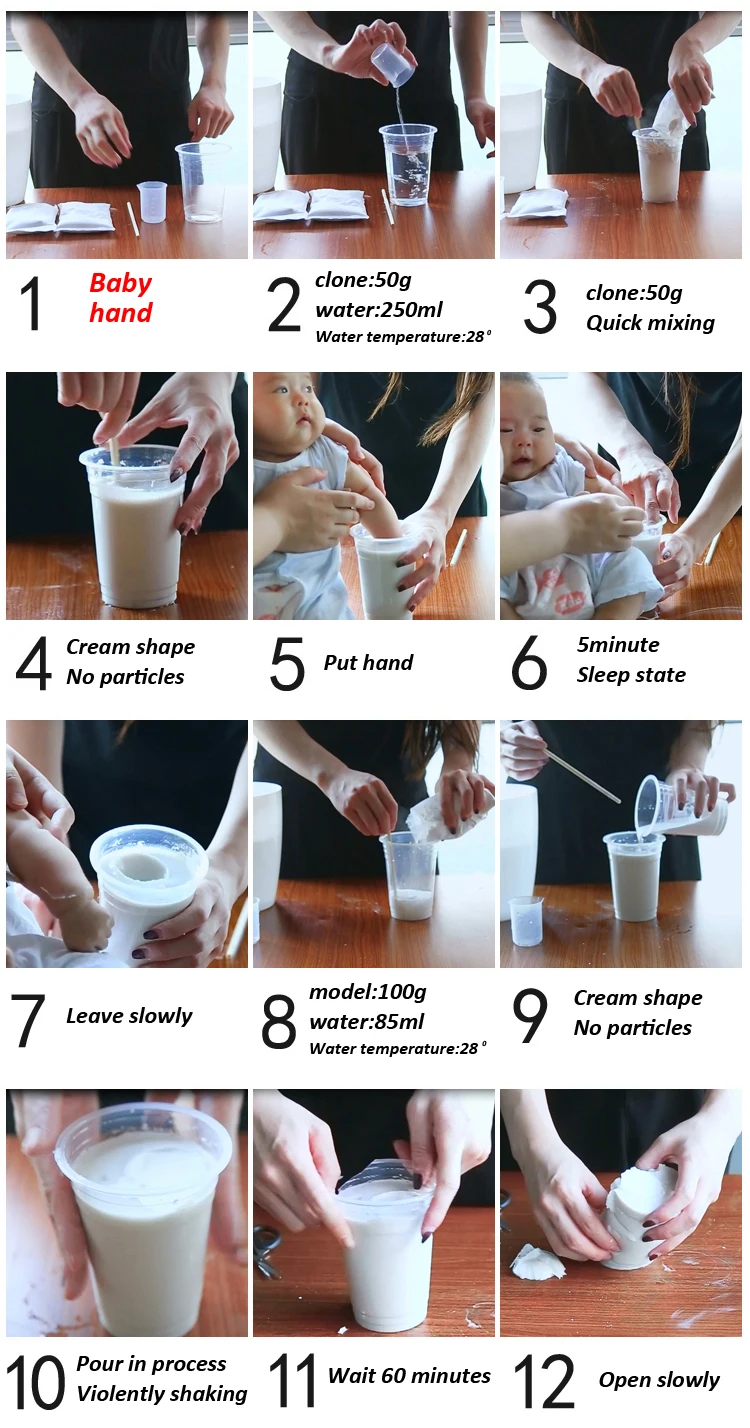 1 Baby hand

2 clone:50g
water:250ml
Water temperature:28°

3 clone:50g
Quick mixing

4 Cream shape
No particles

5 Put hand

6 5minute
Sleep state

7 Leave slowly

8 model:100g
water:85ml
Water temperature:28°

9 Cream shape
No particles

10 Pour in process
Violently shaking

11 Wait 60 minutes

12 Open slowly