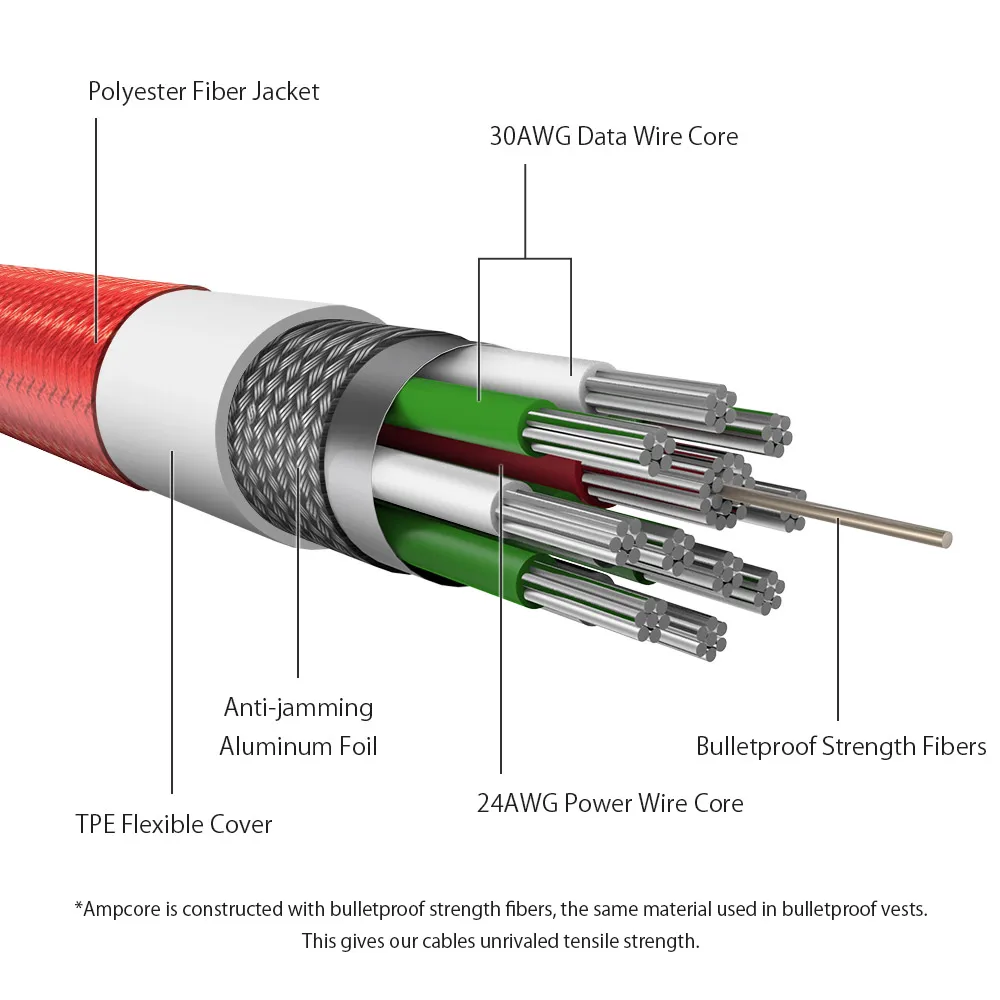 Polyester Fiber Jacket

30AWG Data Wire Core

Anti-jamming Aluminum Foil

Bulletproof Strength Fibers

24AWG Power Wire Core

TPE Flexible Cover

*Ampcore is constructed with bulletproof strength fibers, the same material used in bulletproof vests. This gives our cables unrivaled tensile strength.