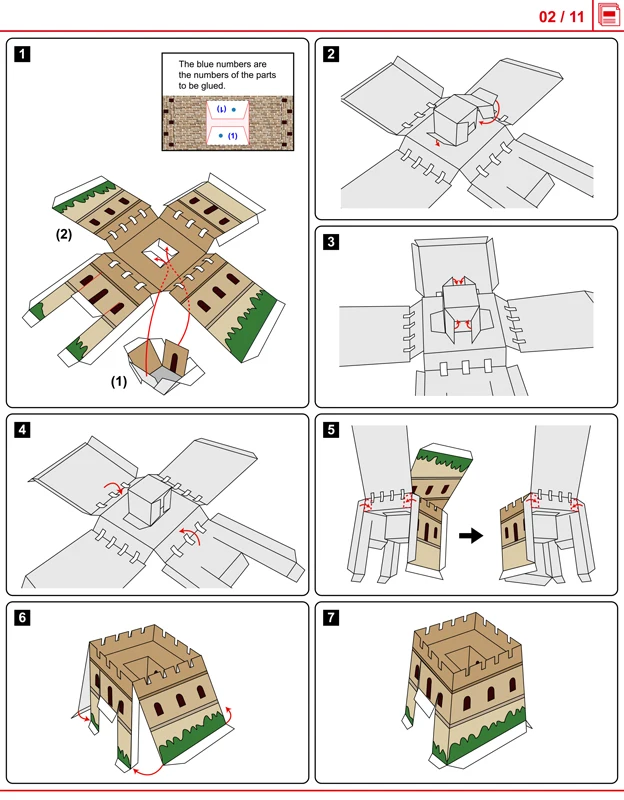 02 / 11

1

The blue numbers are the numbers of the parts to be glued.

(1)

(1)

(2)

(1)

2

3

4

5

6

7