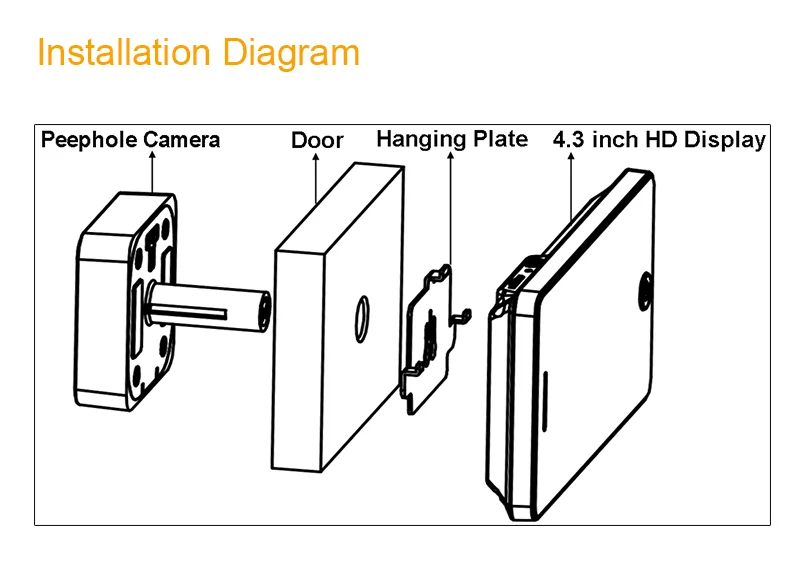 Installation Diagram

Peephole Camera

Door

Hanging Plate

4.3 inch HD Display