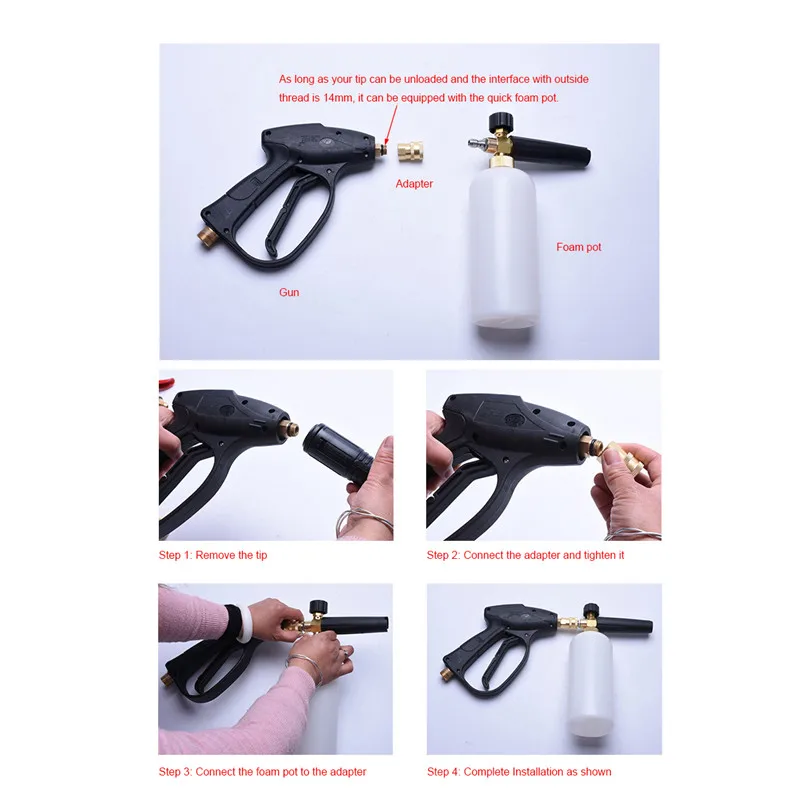 As long as your tip can be unloaded and the interface with outside thread is 14mm, it can be equipped with the quick foam pot.

Adapter

Foam pot

Gun

Step 1: Remove the tip

Step 2: Connect the adapter and tighten it

Step 3: Connect the foam pot to the adapter

Step 4: Complete Installation as shown