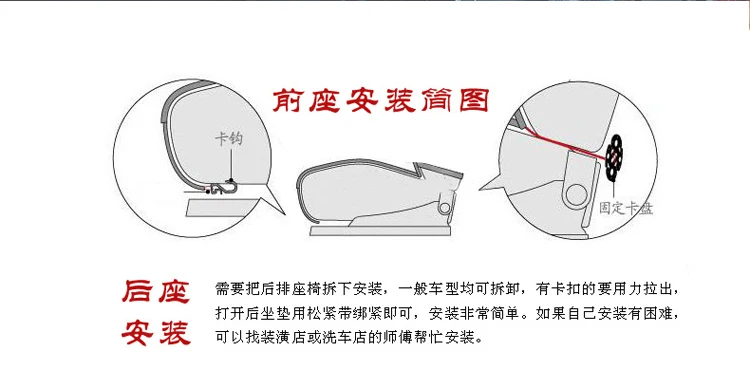 前座安装简图

卡钩

固定卡盘

后座安装

需要把后排座椅拆下安装，一般车型均可拆卸，有卡扣的要用力拉出，打开后坐垫用松紧带绑紧即可，安装非常简单。如果自己安装有困难，可以找装潢店或洗车店的师傅帮忙安装。